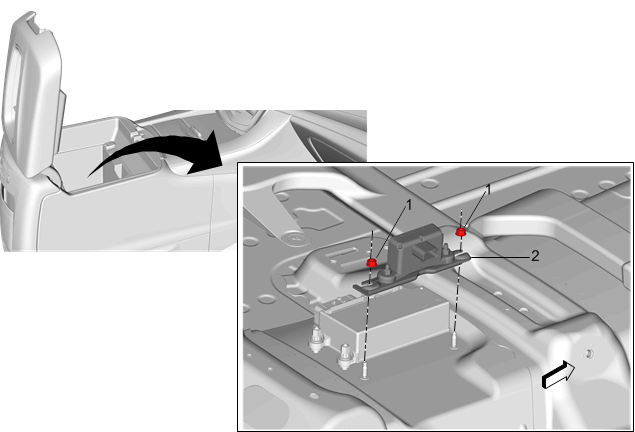 1
1
2