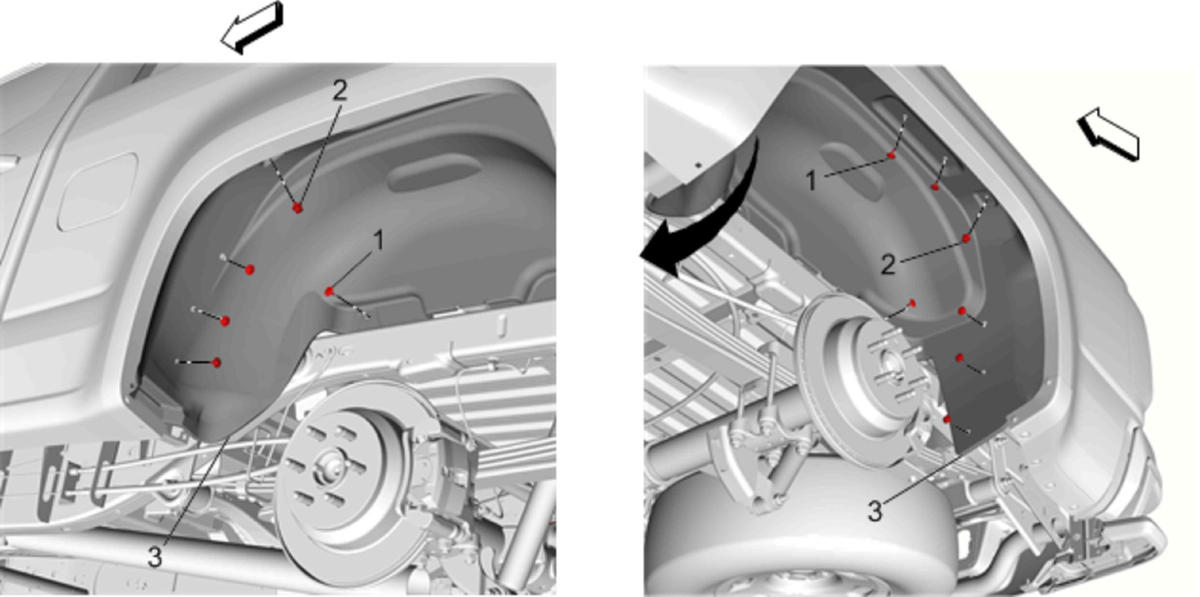 2
1
3
1
2
3