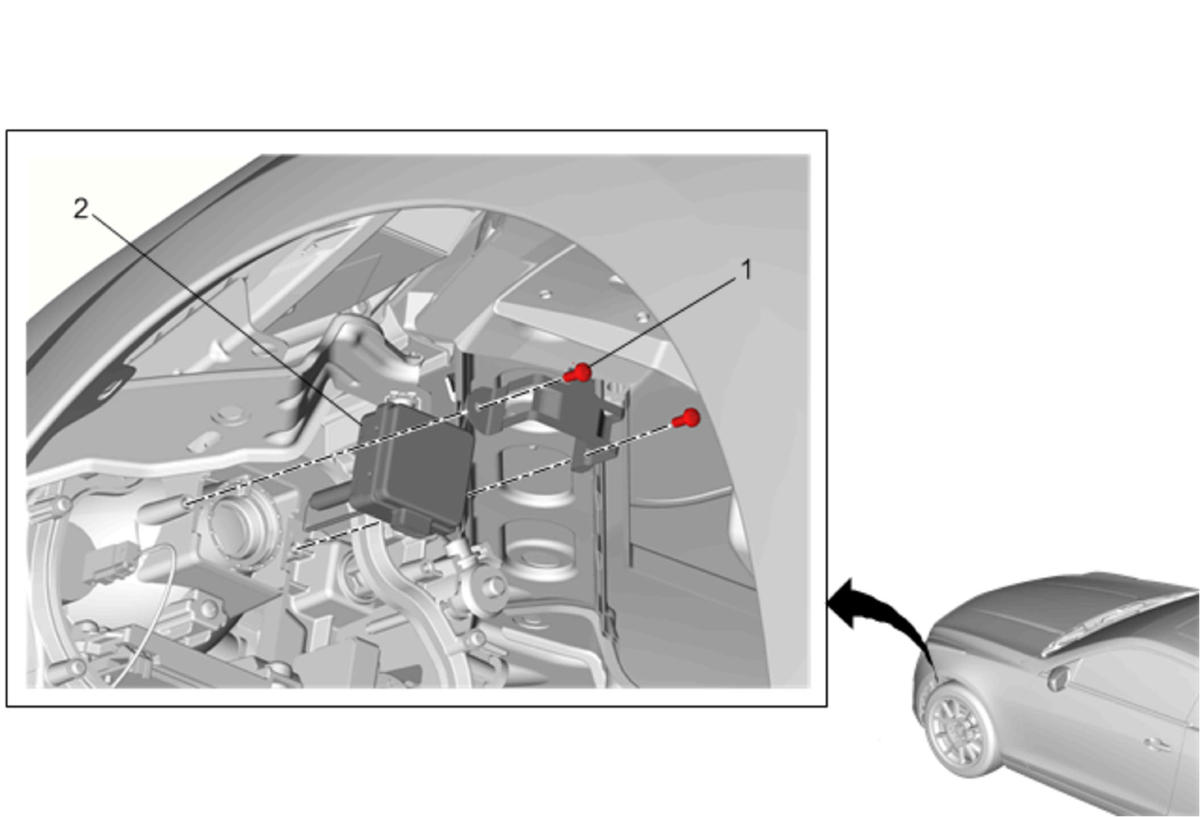 2
1