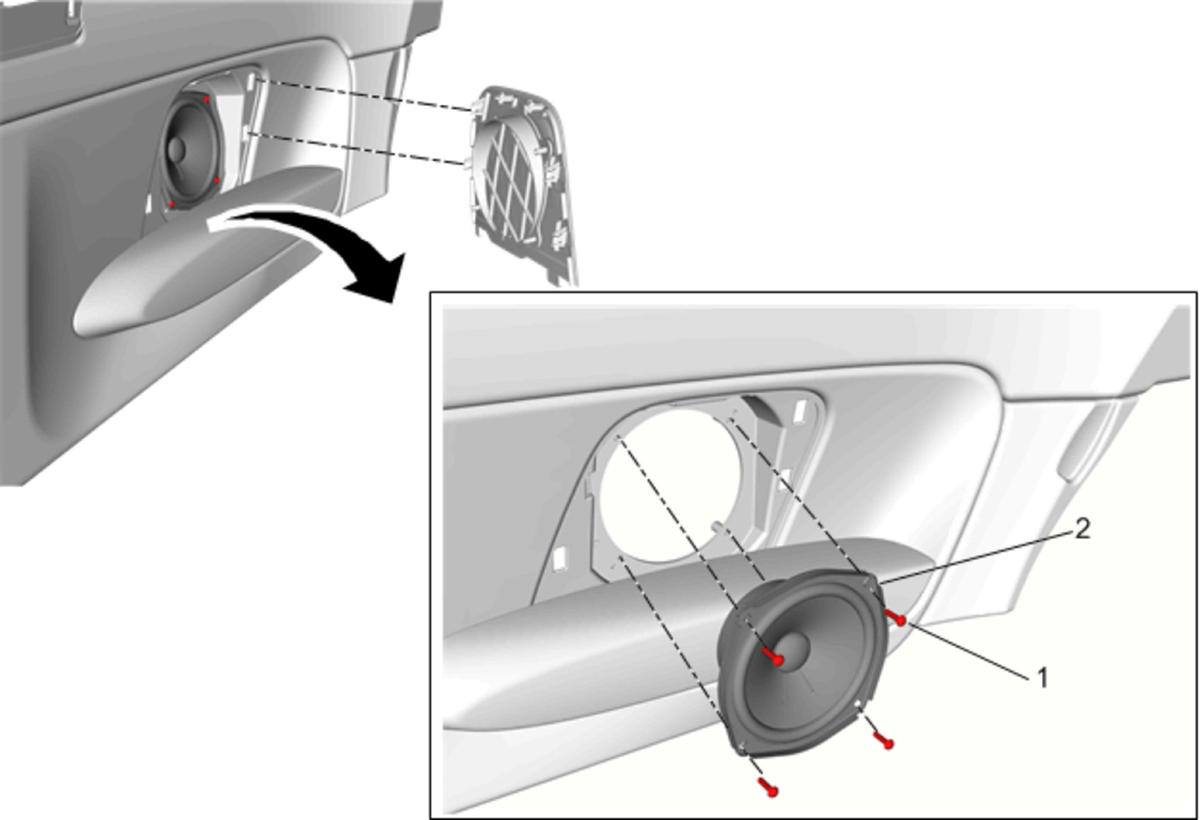 2
1