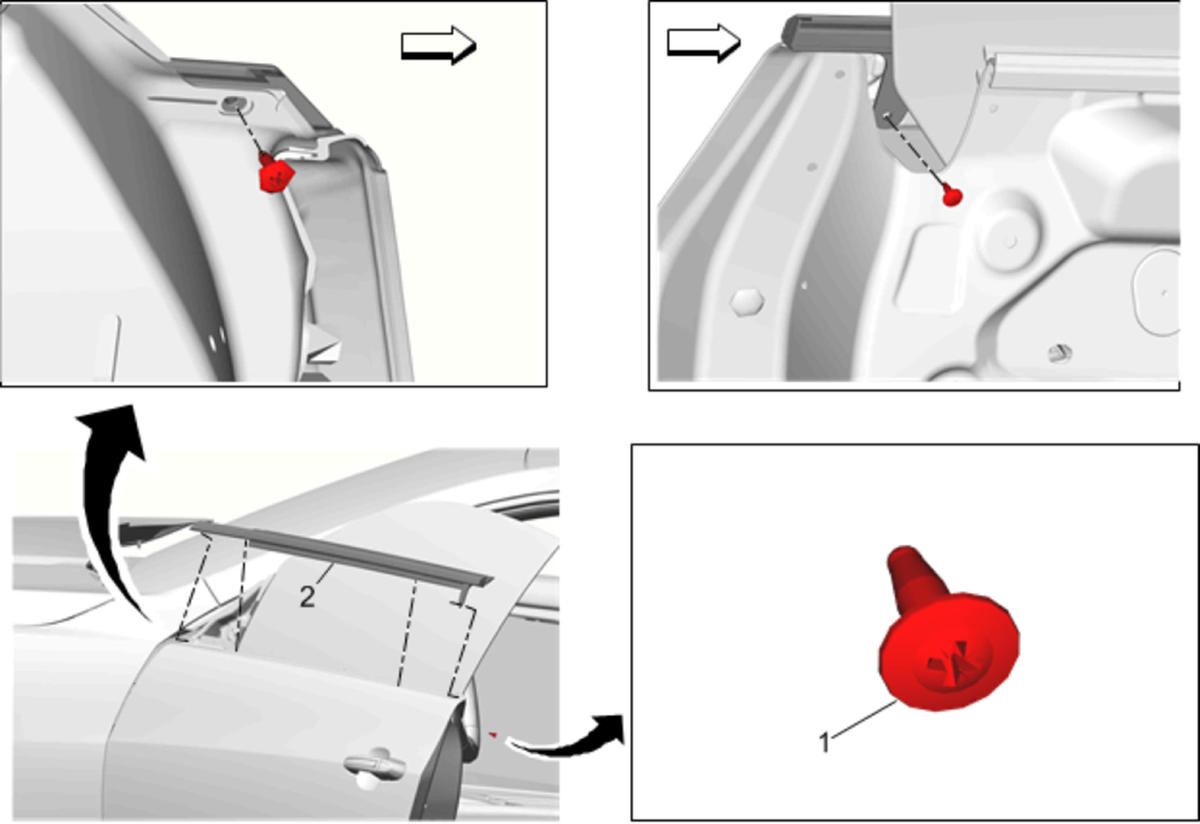 2

1