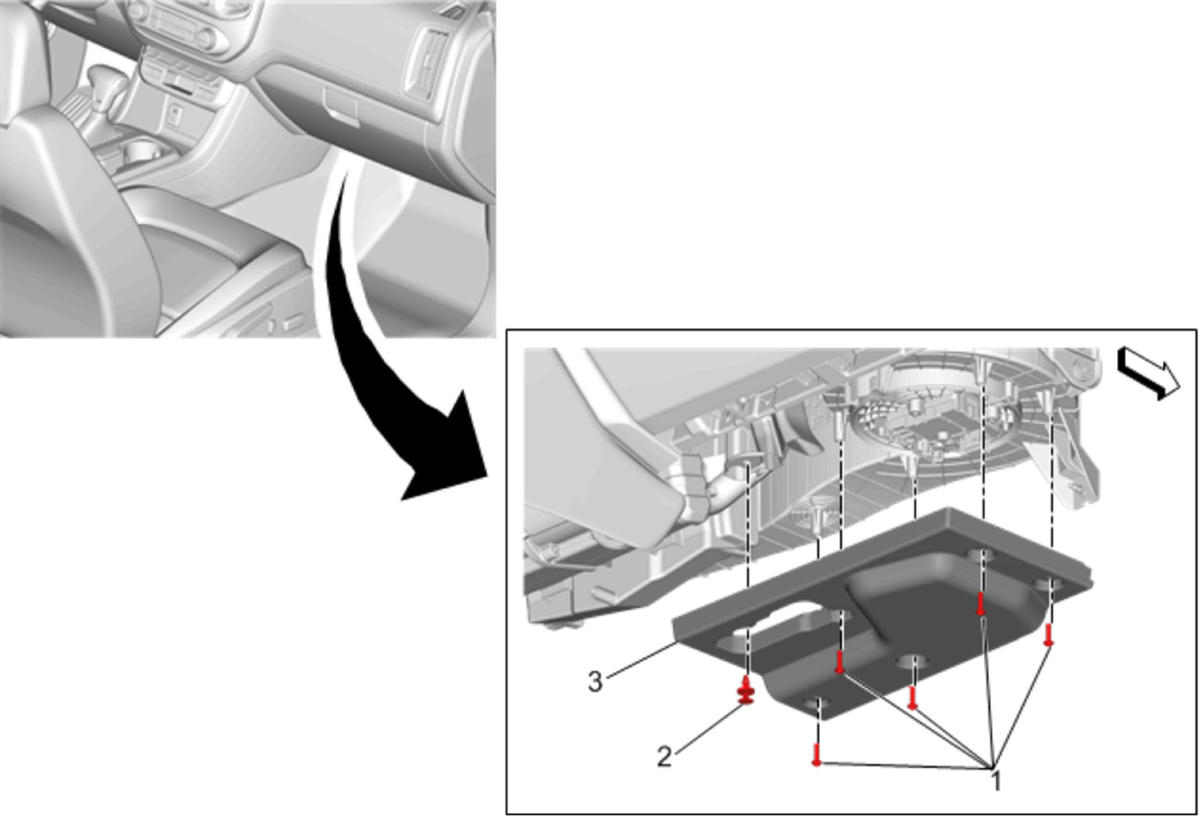 3
2
1