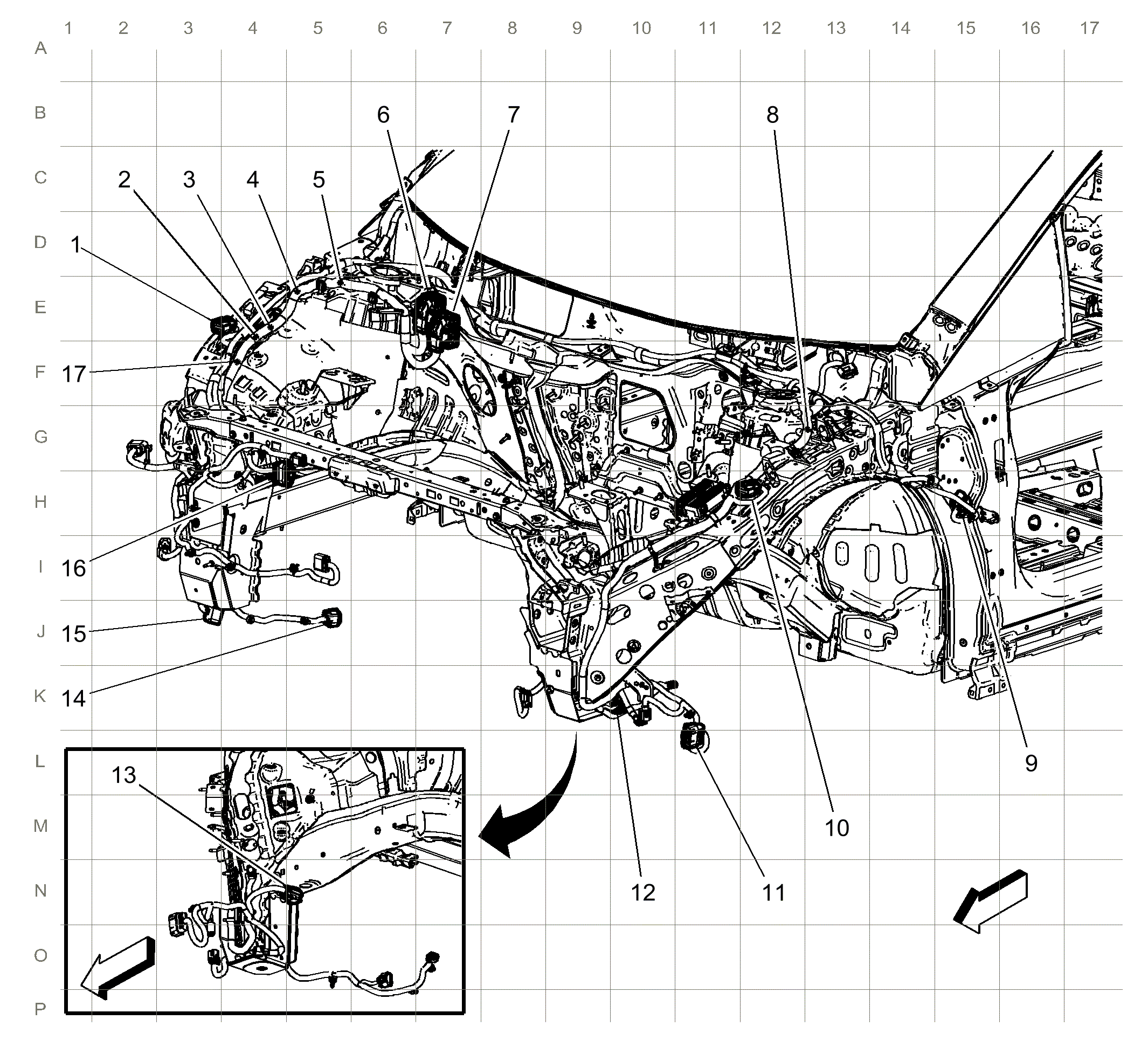 1 2 3 4 5 6 7 8 9 10 11 12 13 14 15 16 17

A
B
C
D
E
F
G
H
I
J
K
L
M
N
O
P

6
7
8
2
3
4
5
1
17
16
15
14
13
9
10
12
11