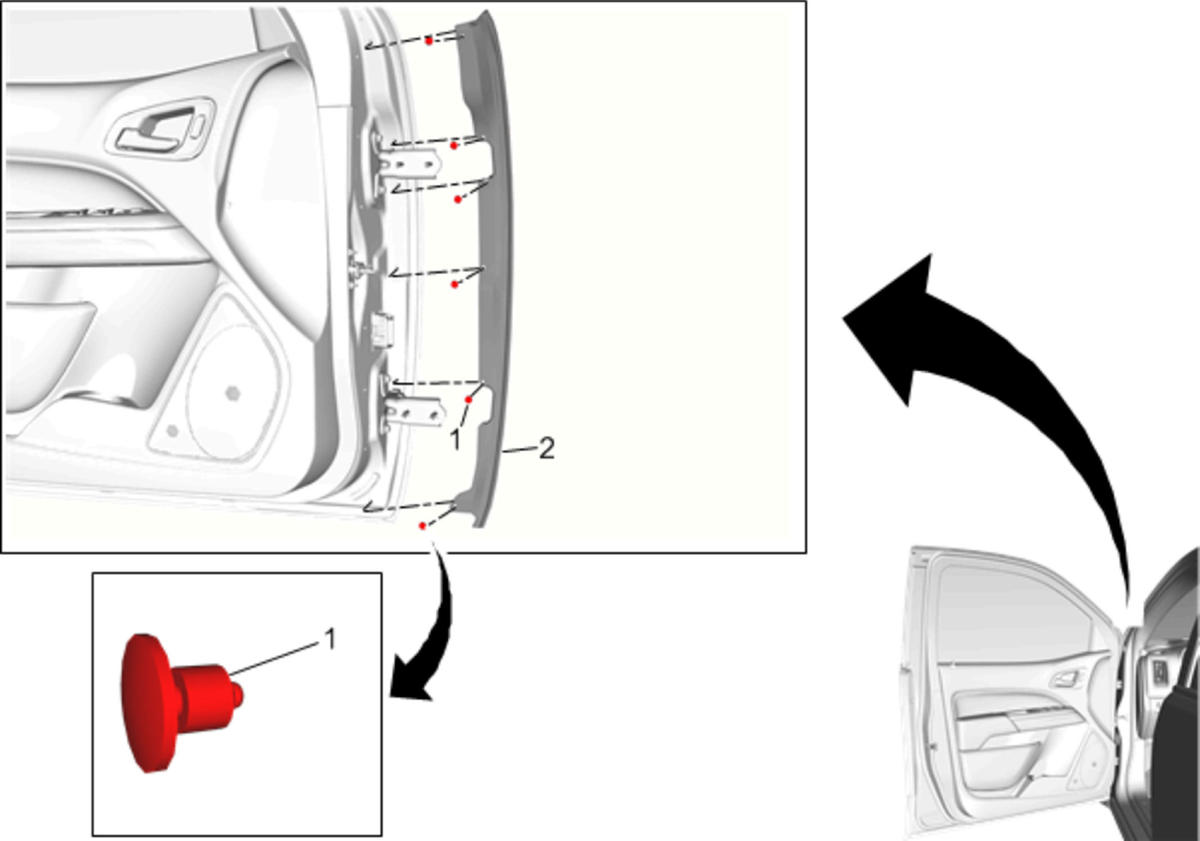 1
2
1