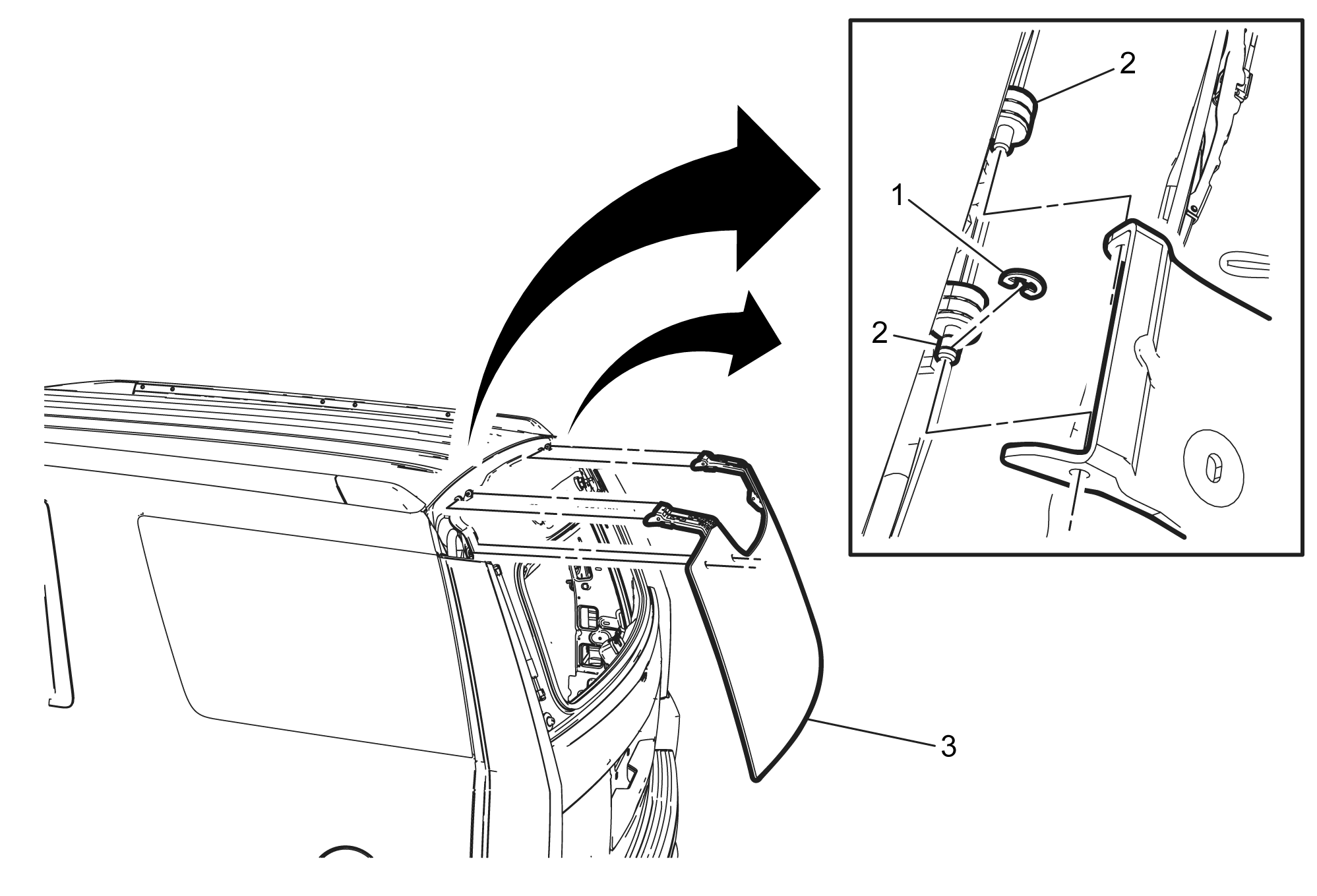 2
1
2
3