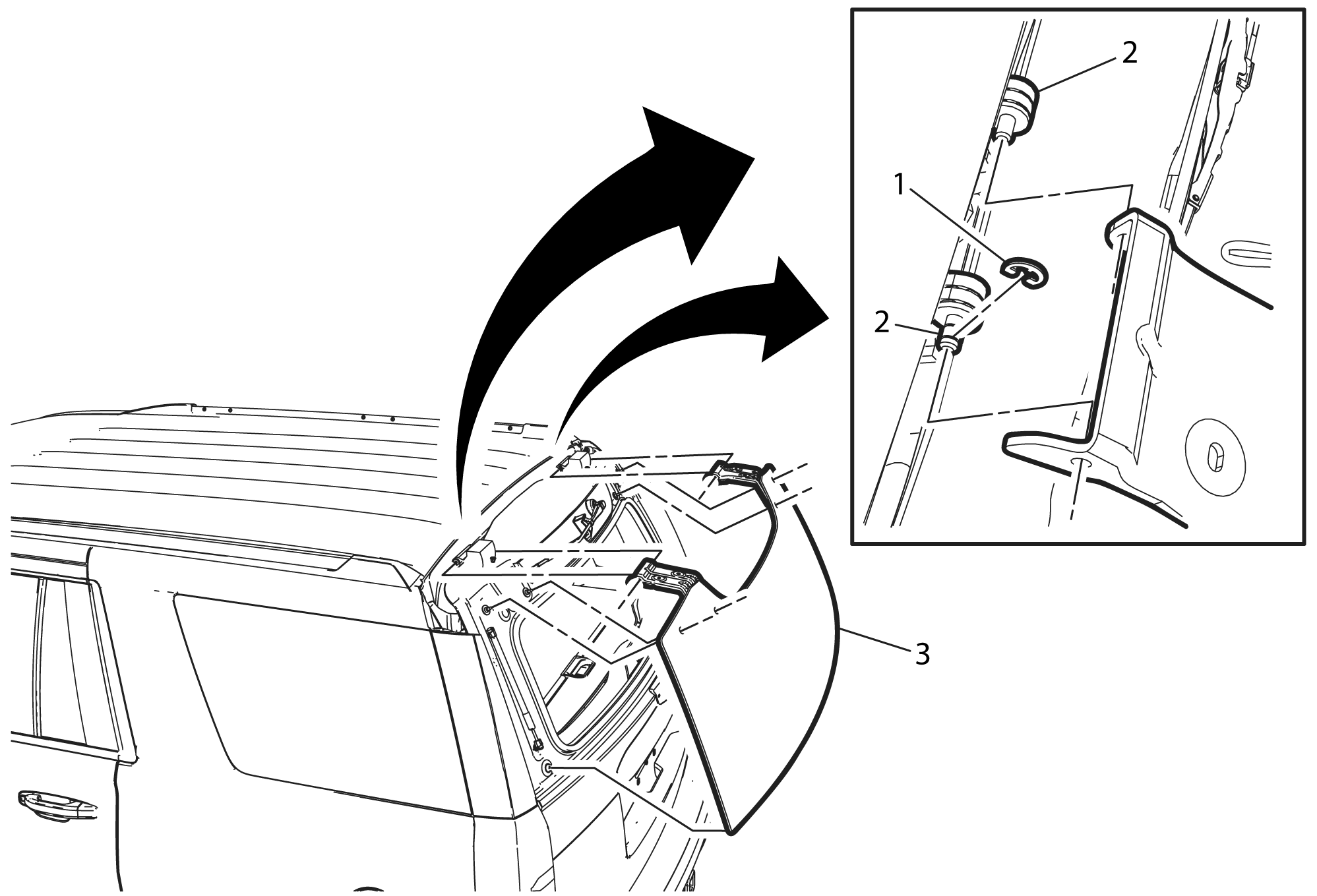 2
1
2
3