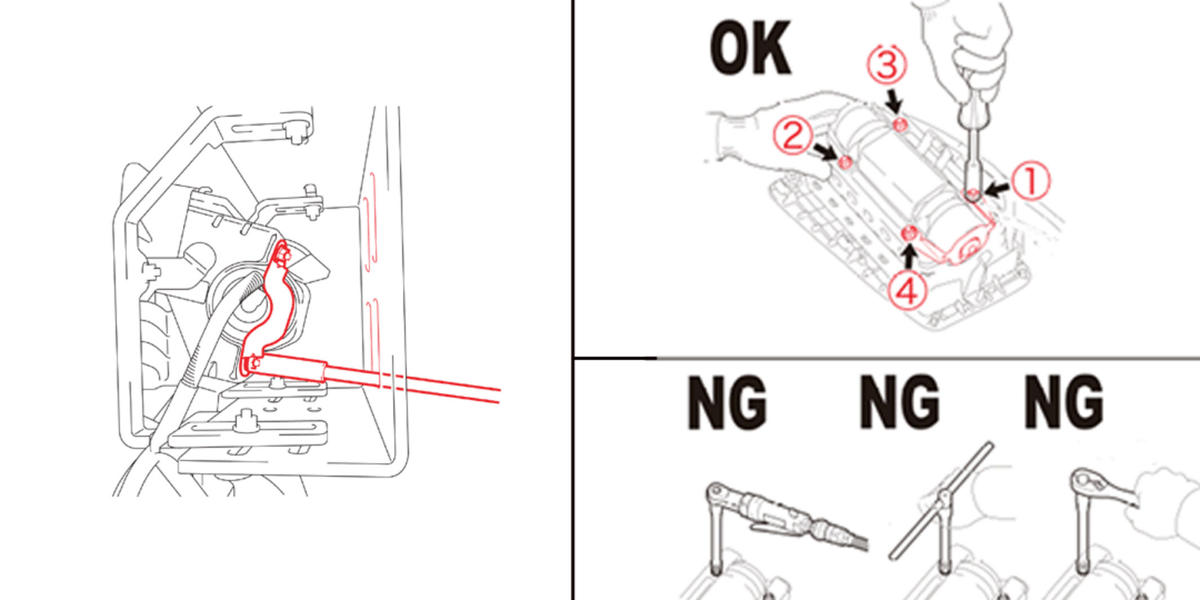 OK
③
②
①
④
NG NG NG