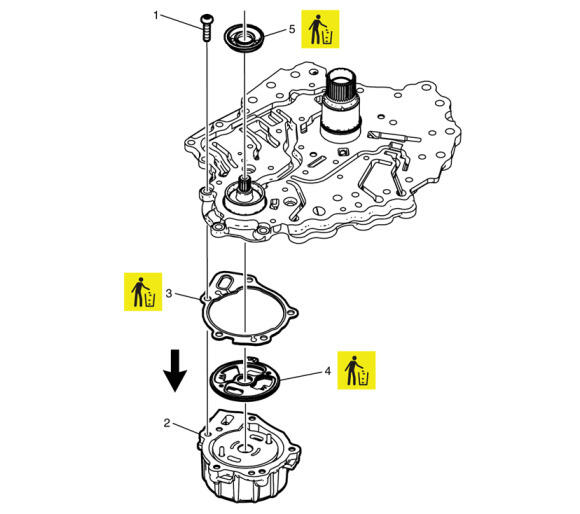 1
5
3
4
2