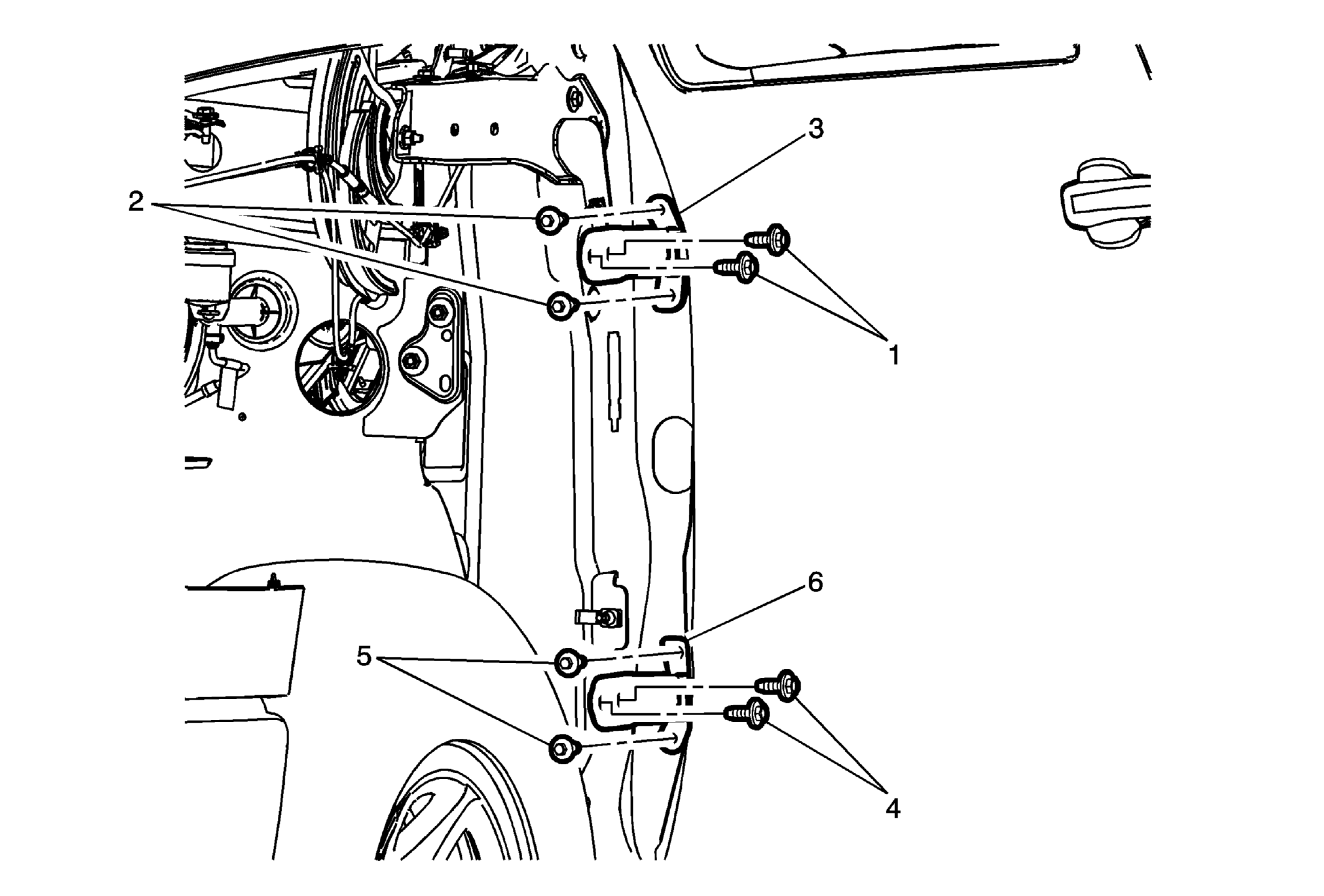 3
2
1
6
5
4