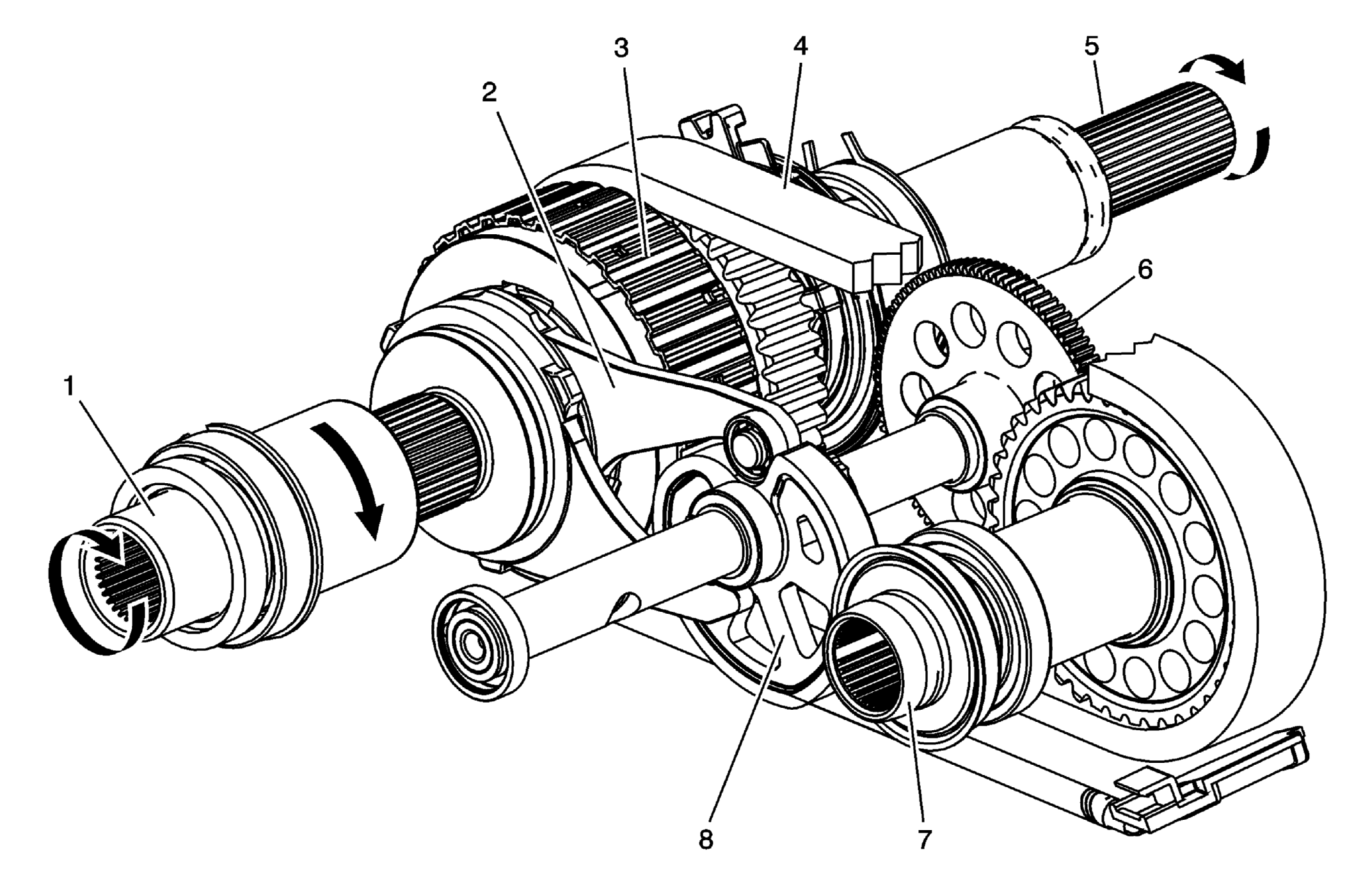 1
2
3
4
5
6
8
7