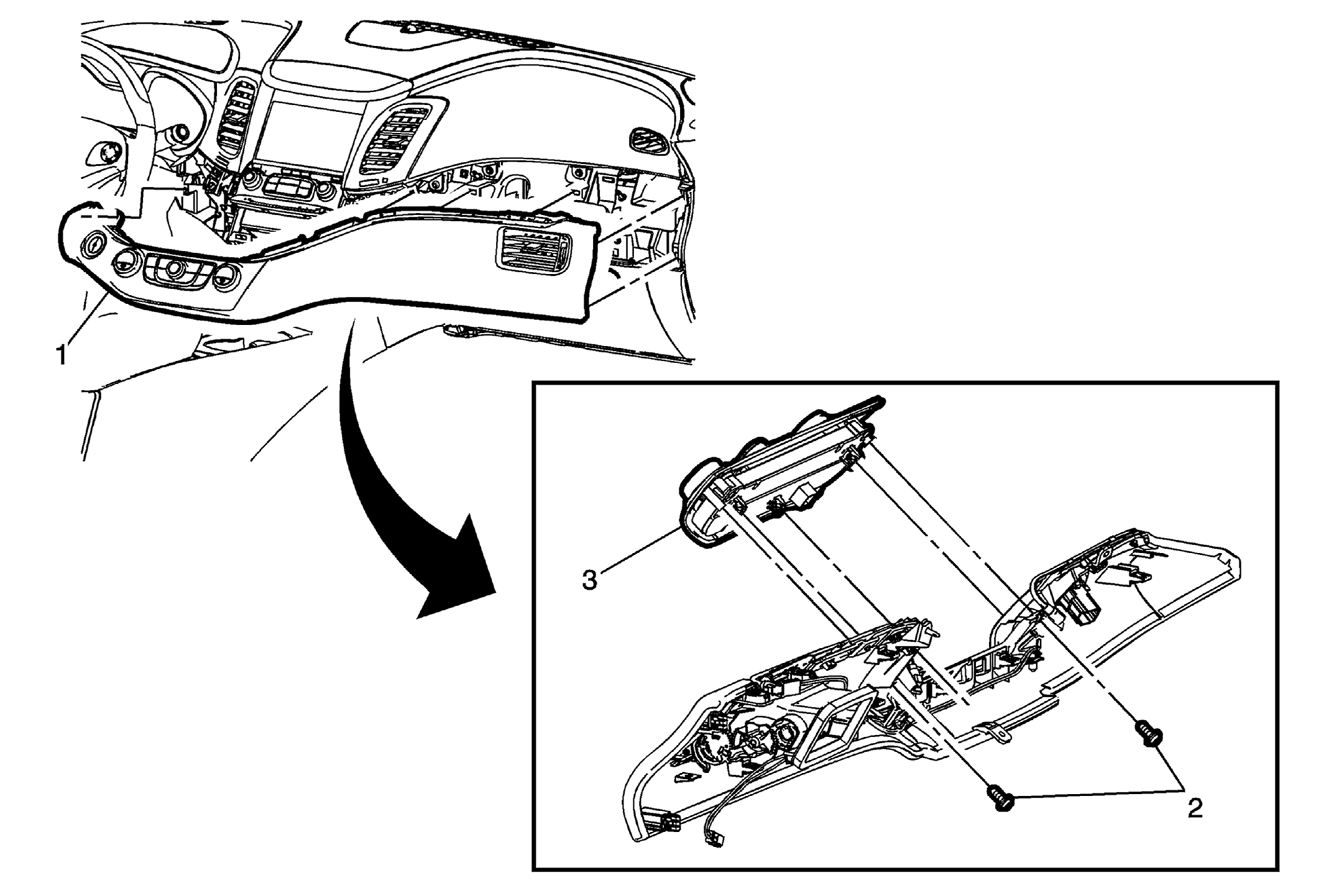 1

3

2