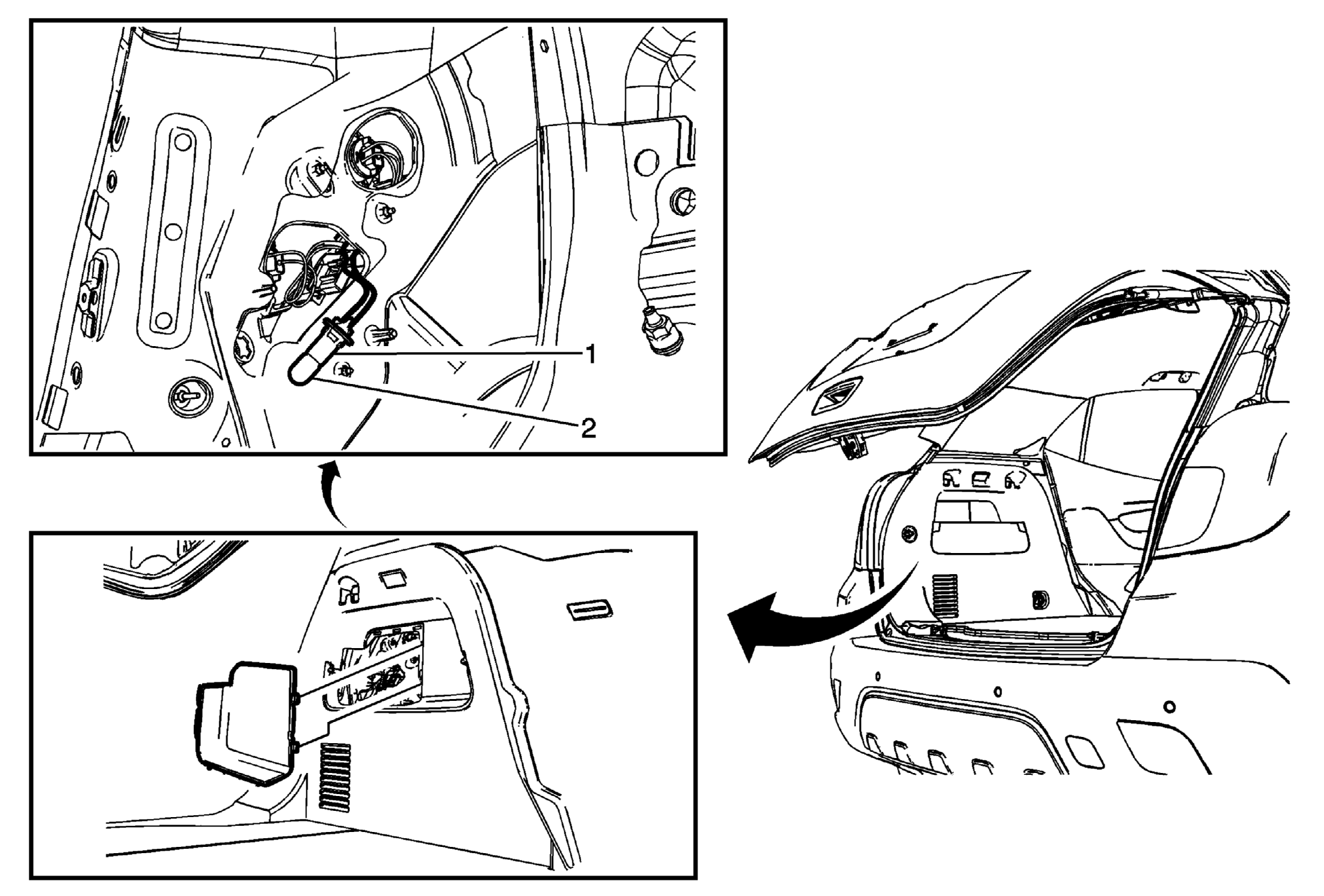 1
2