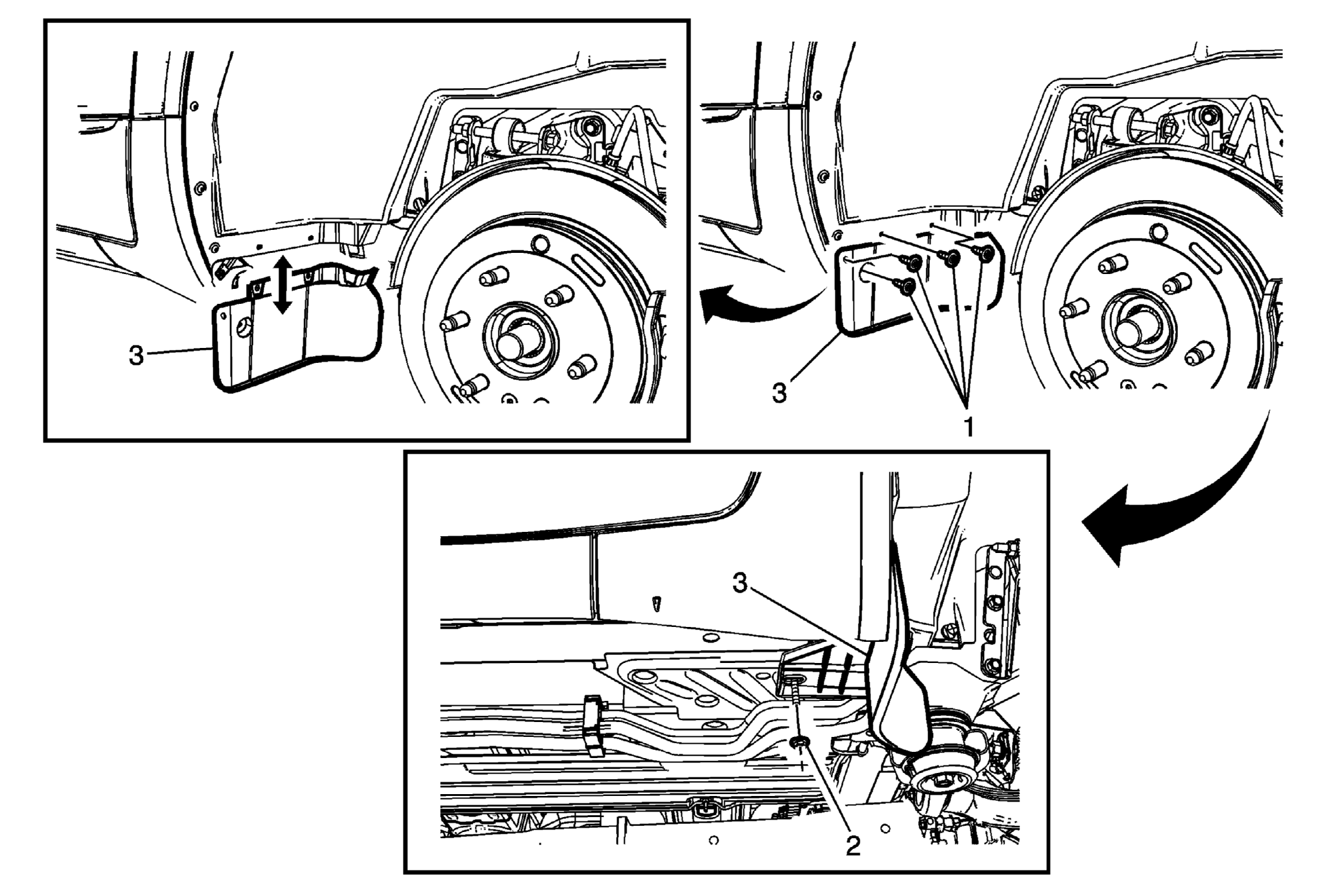 3

3

1

3

2