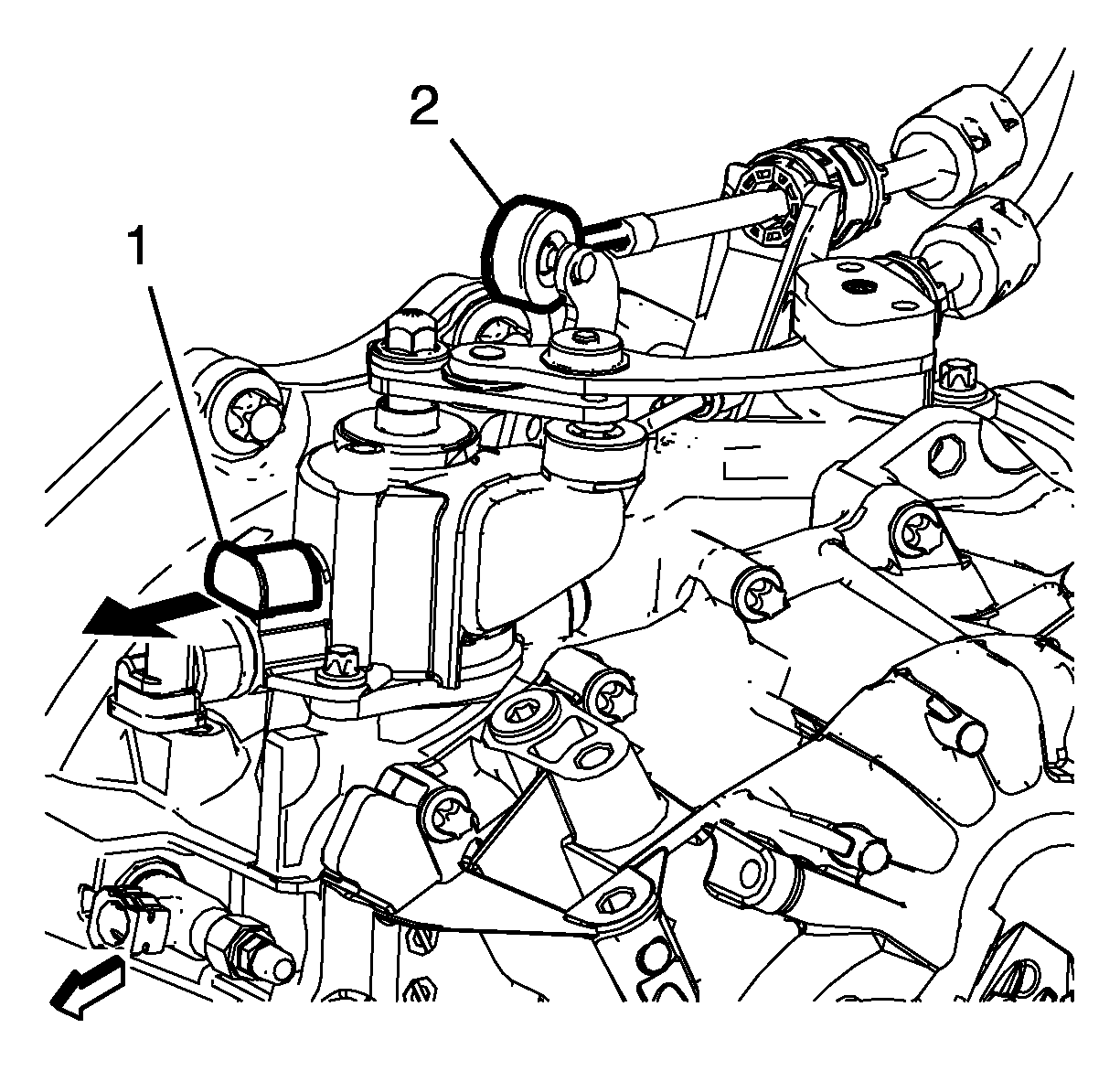 2
1