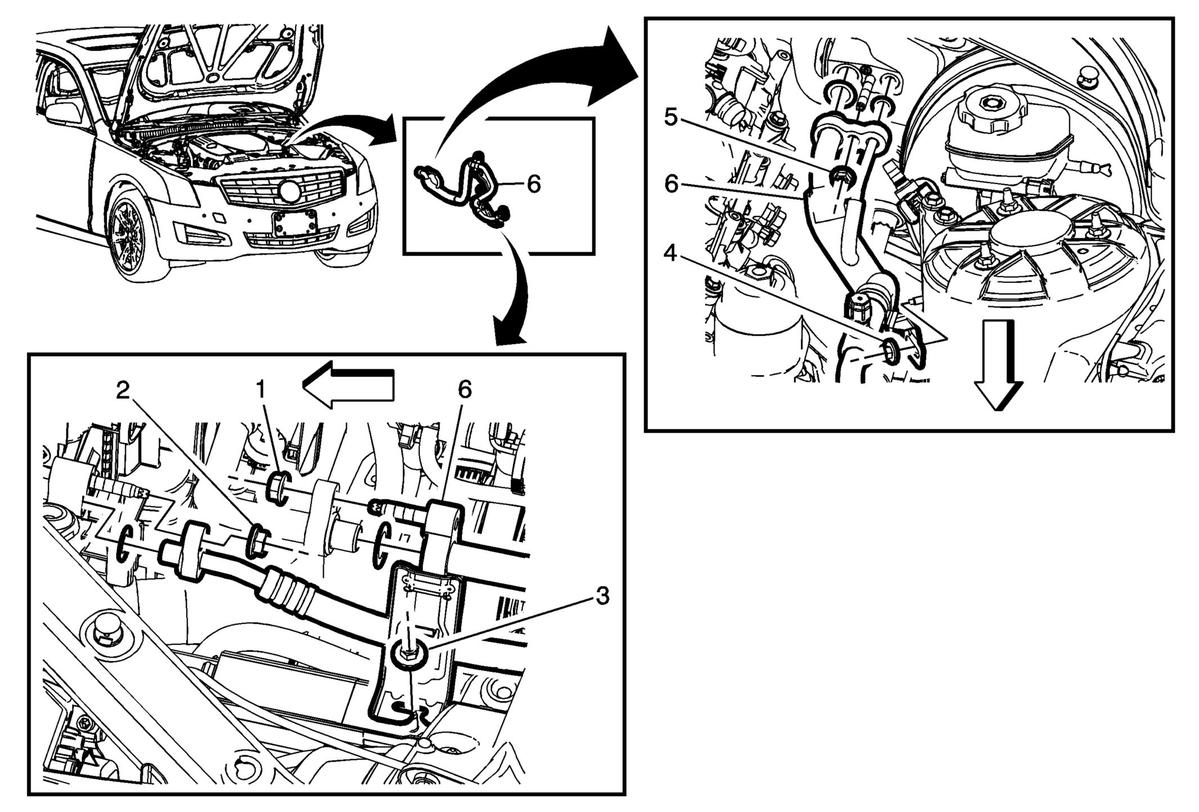 6

5

6

4

2

1

6

3