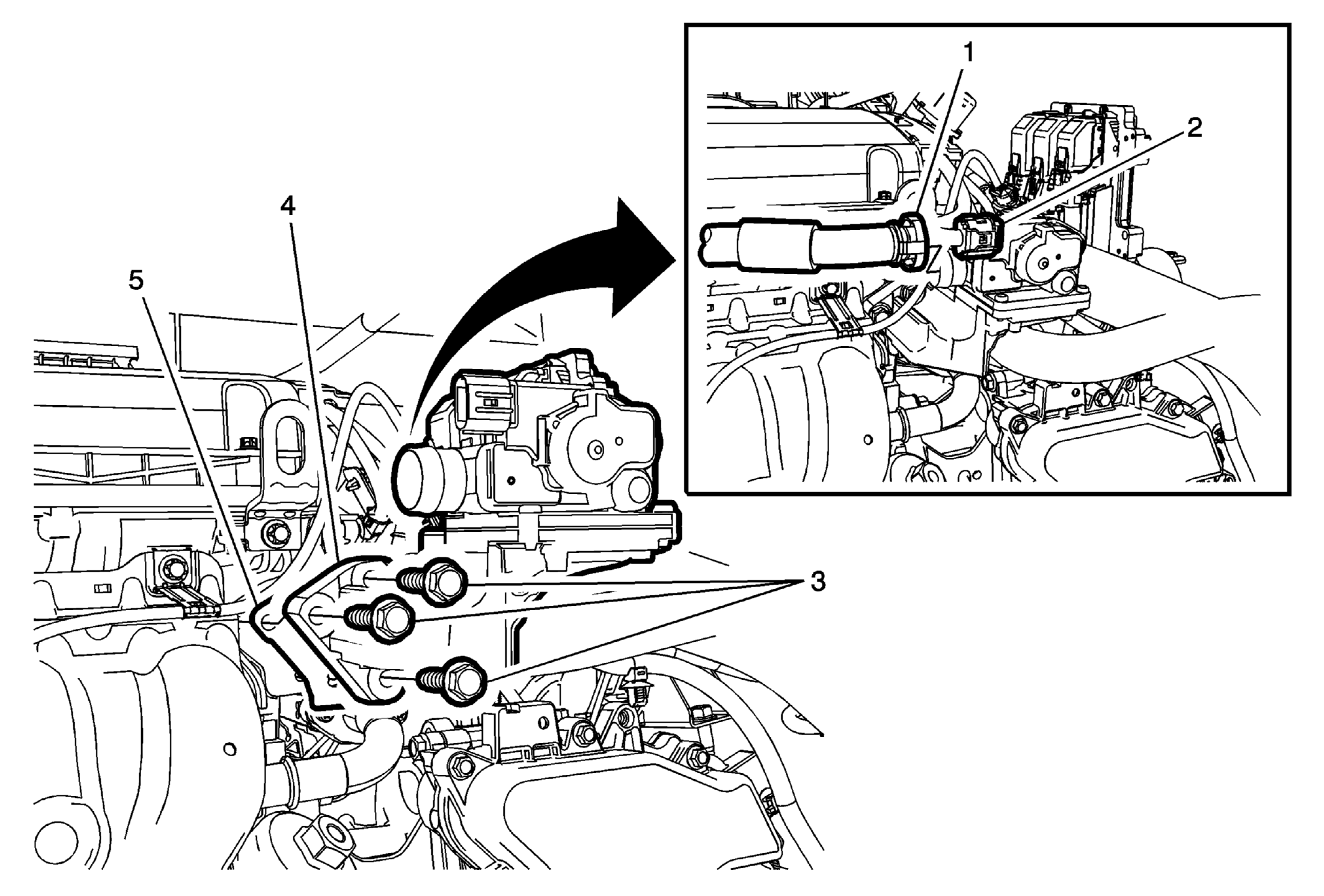 1
2
4
5
3