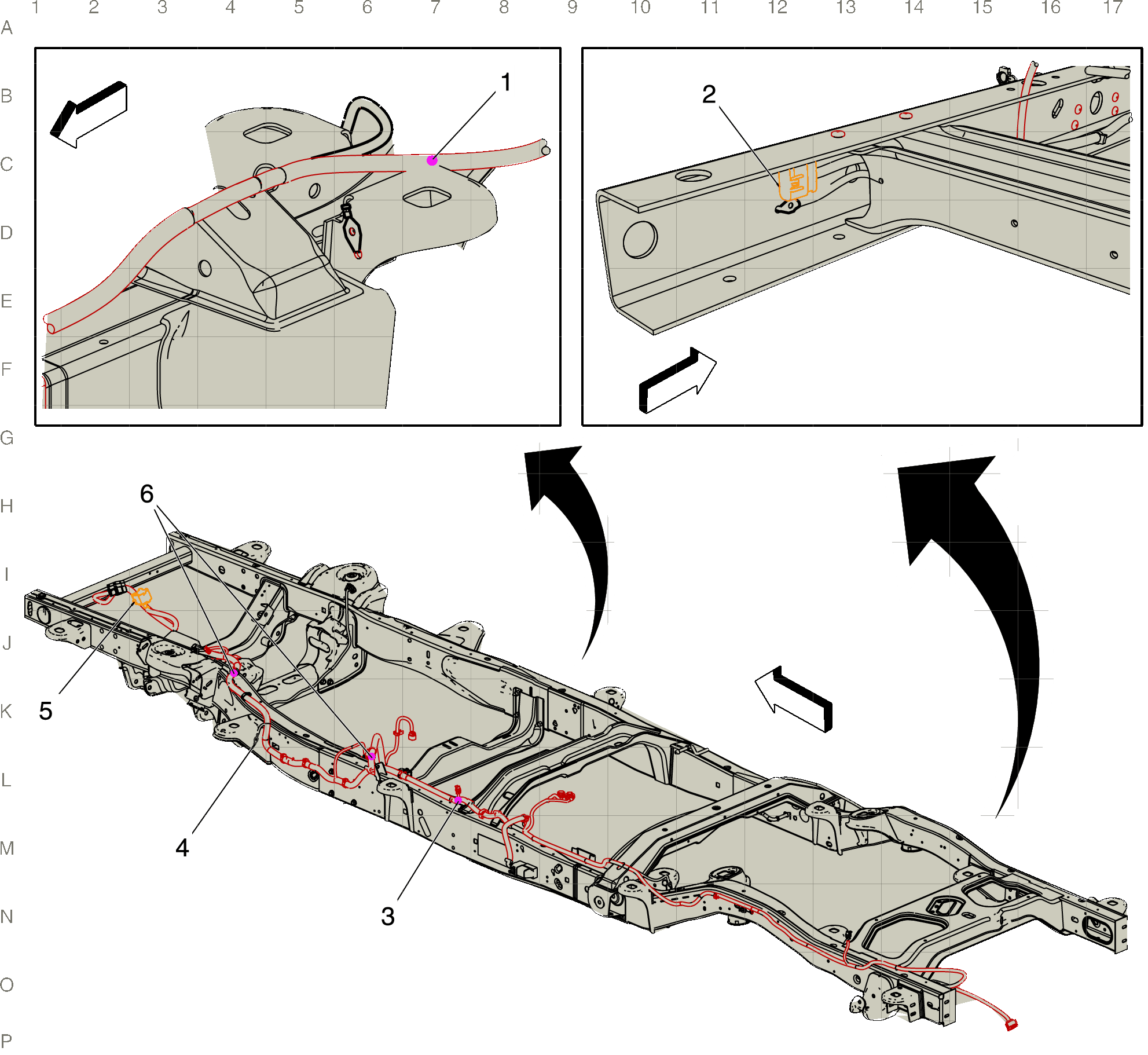 1 2 3 4 5 6 7 8 9 10 11 12 13 14 15 16 17

A
B
C
D
E
F
G
H
I
J
K
L
M
N
O
P

1

2

6

5

4

3