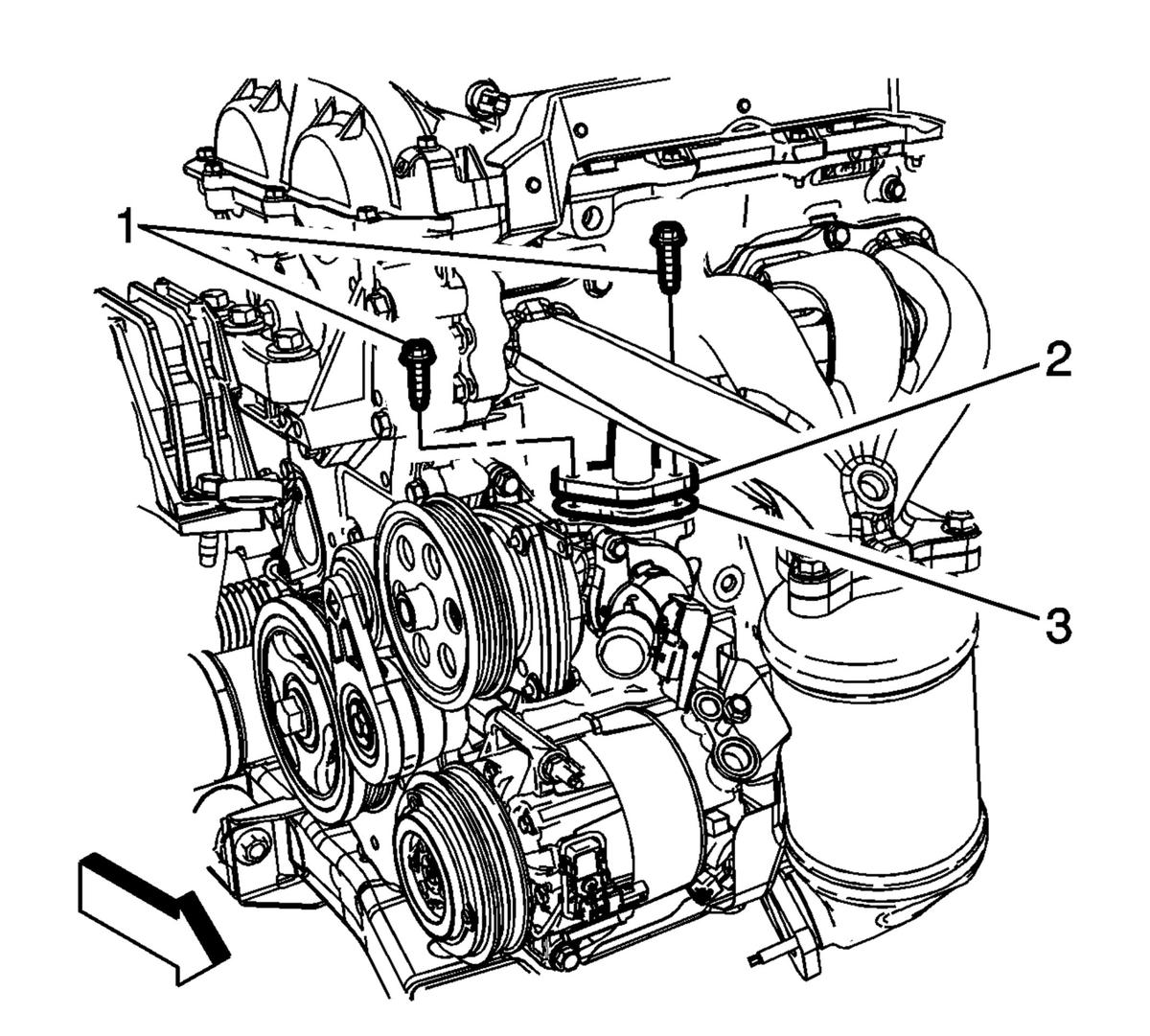 1
2
3