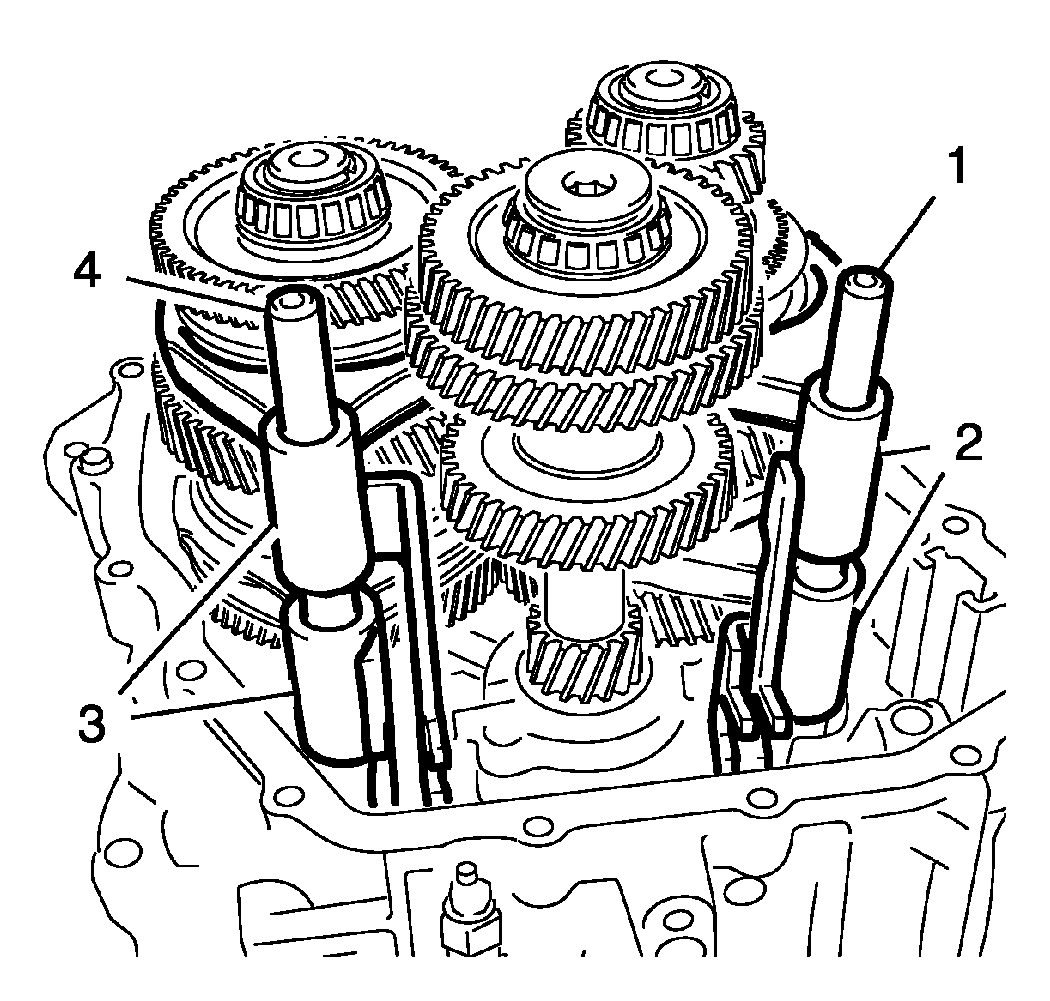 1
4
2
3