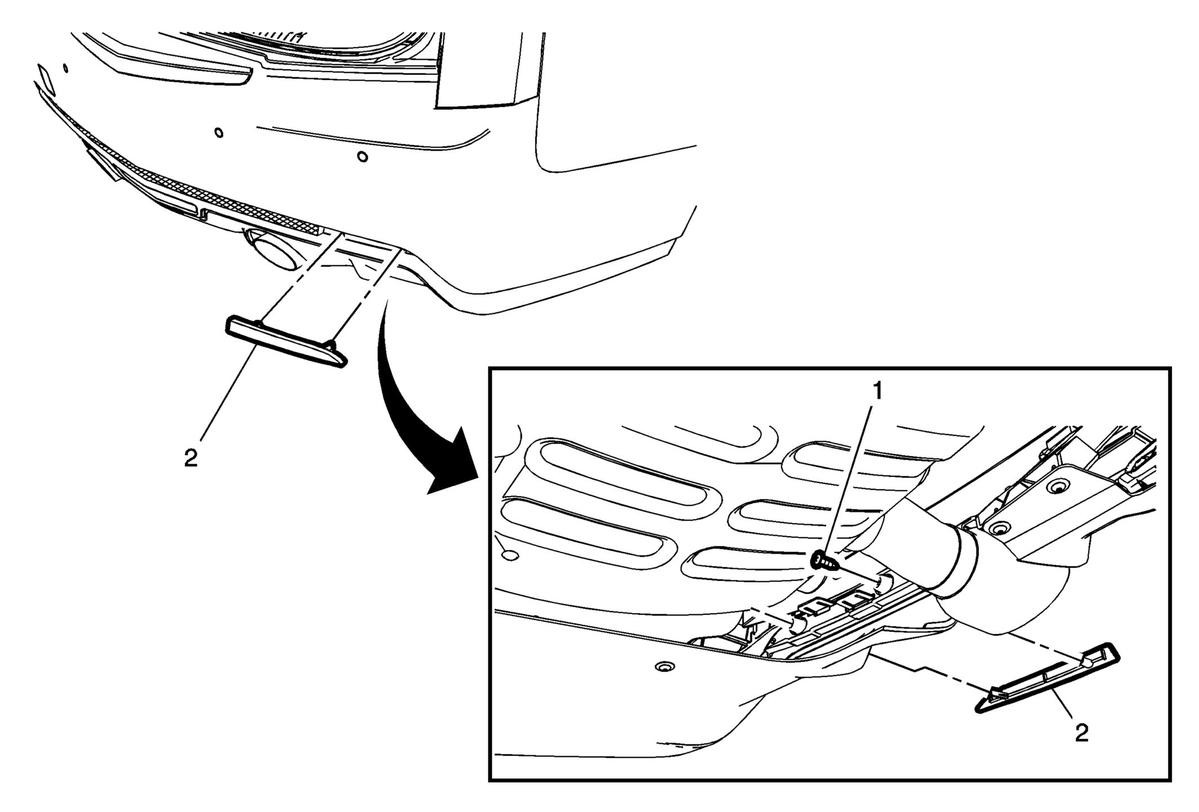 2

1

2