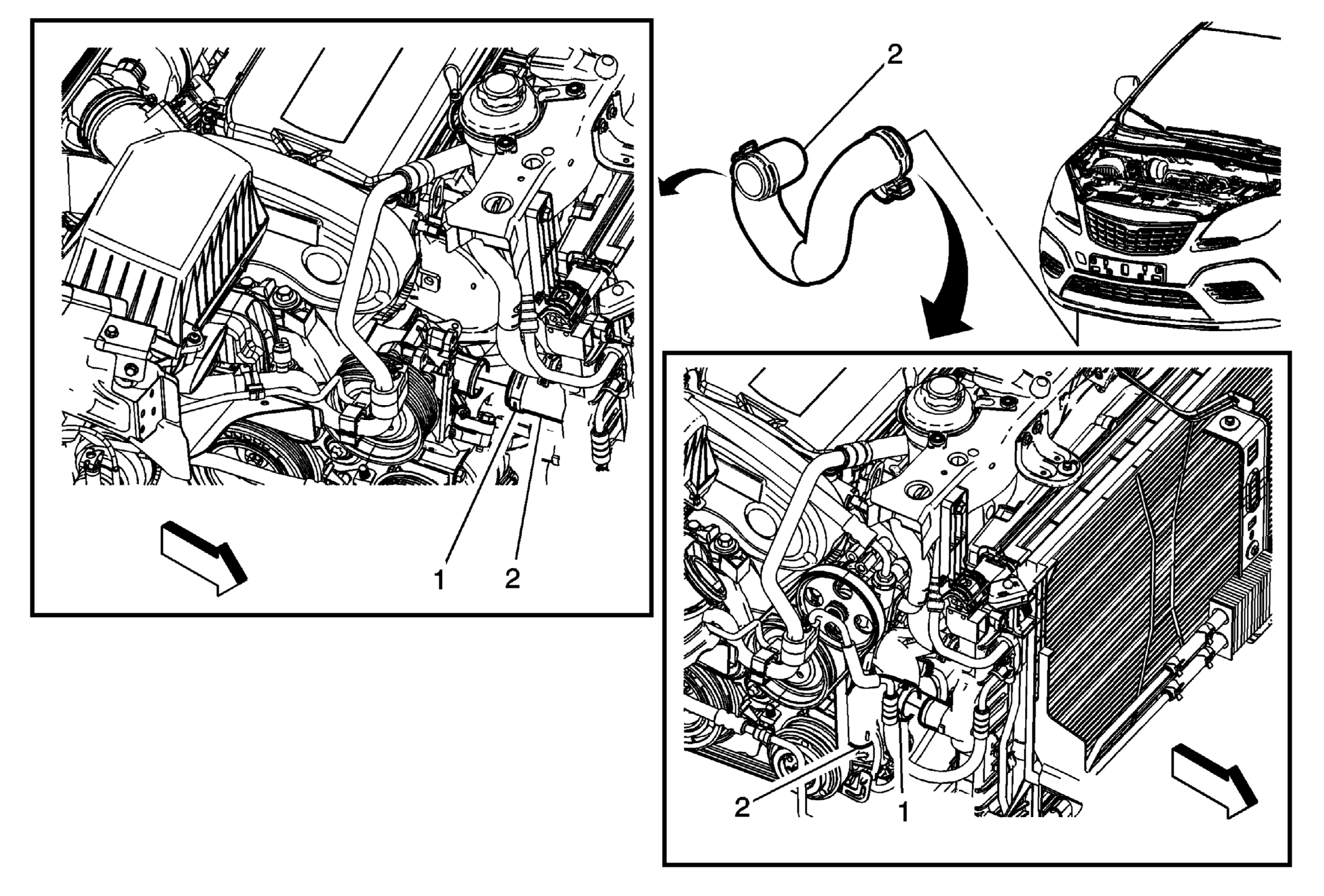 2

1
2

2
1