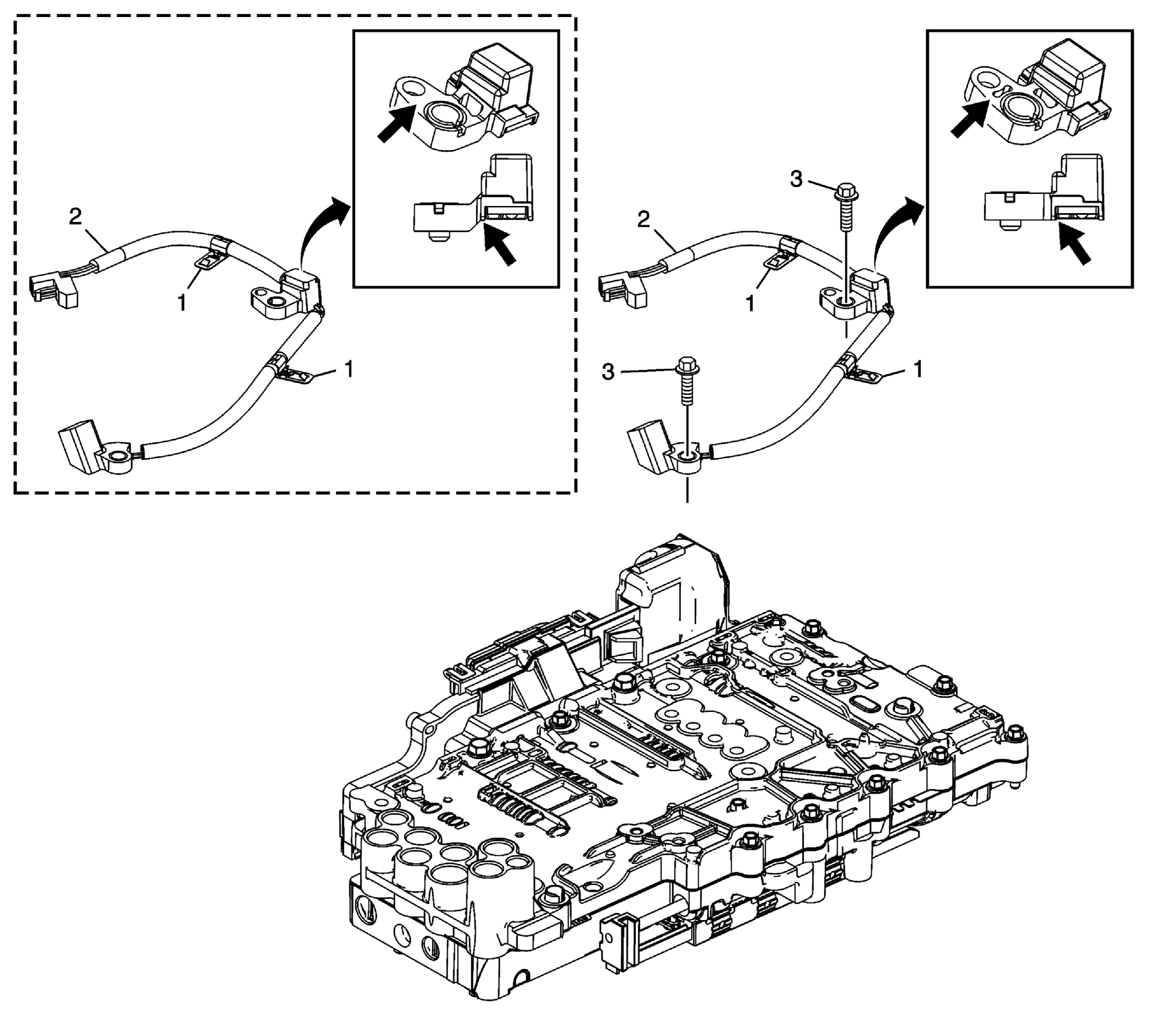 2
1
1
3
2
1
3
1