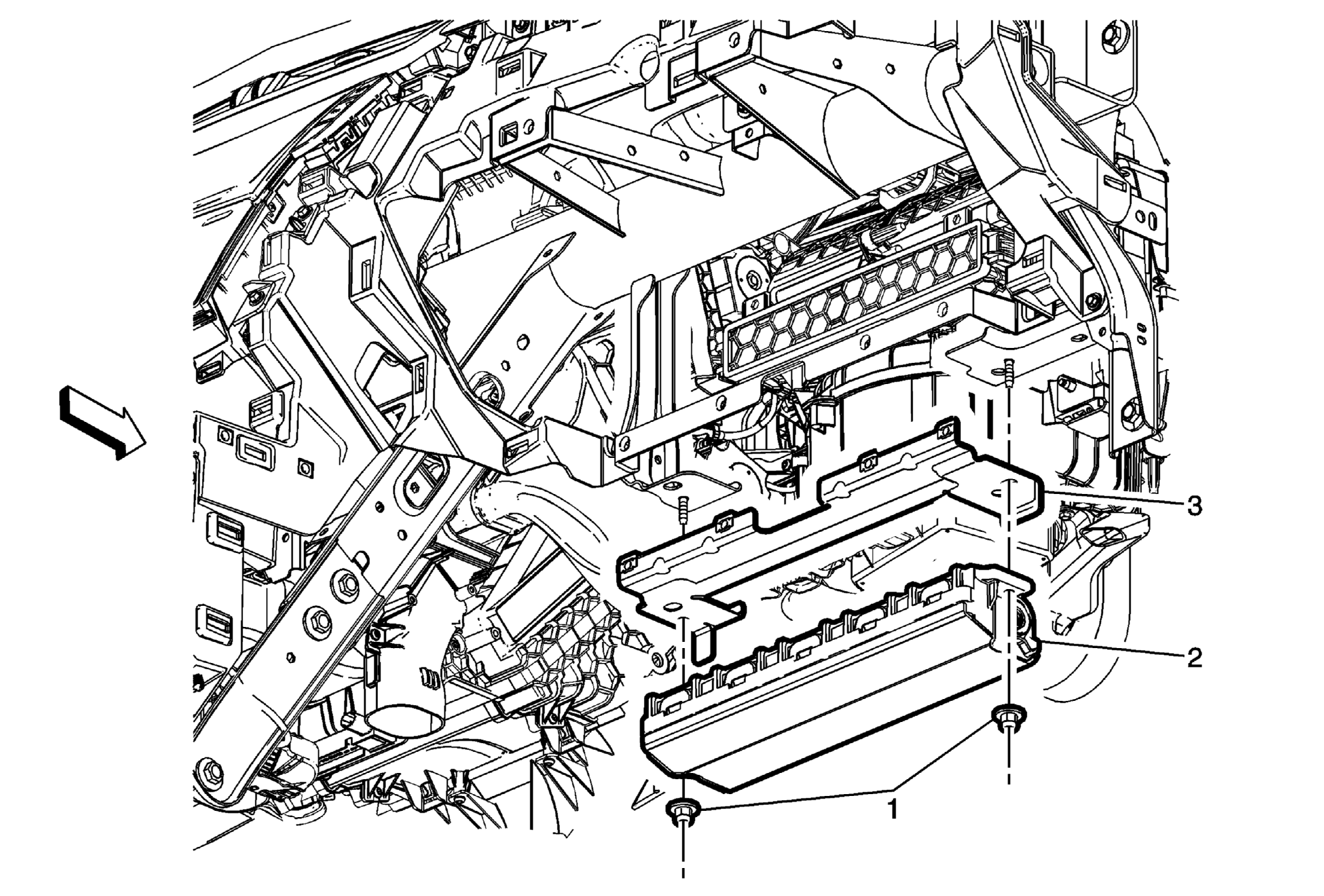 3
2
1