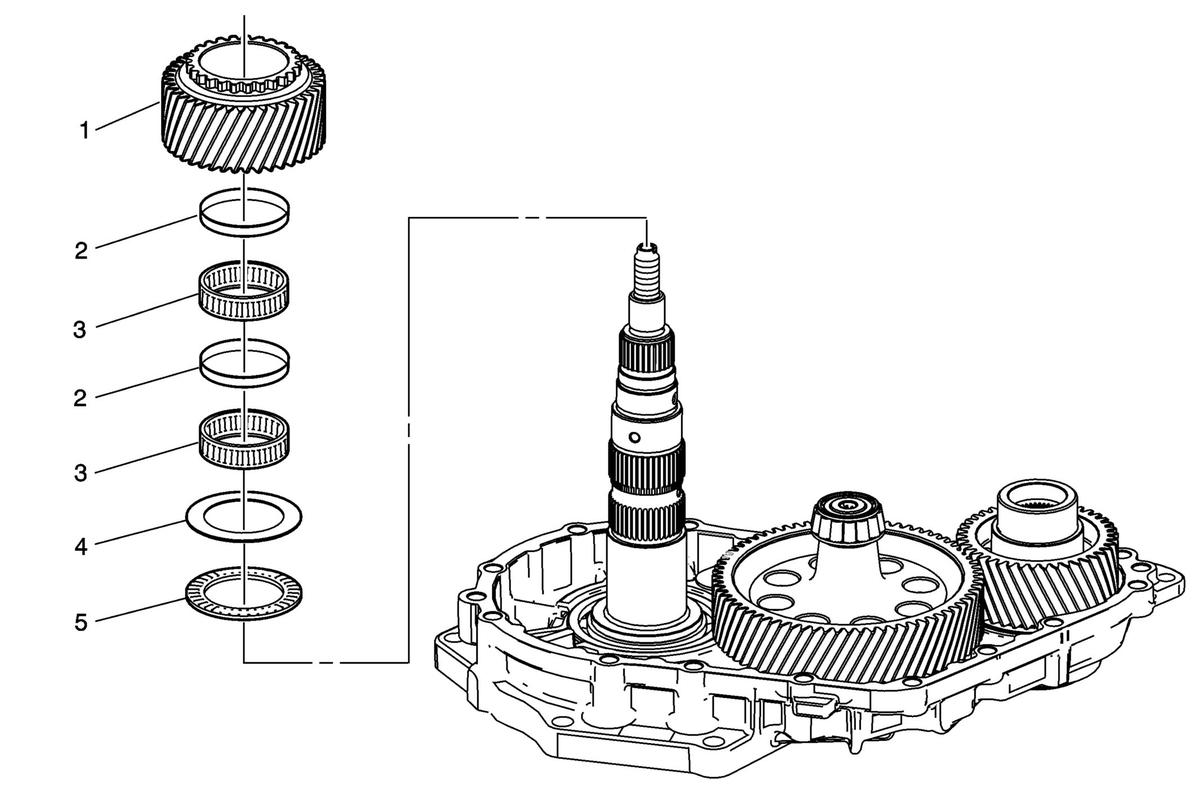 1
2
3
2
3
4
5