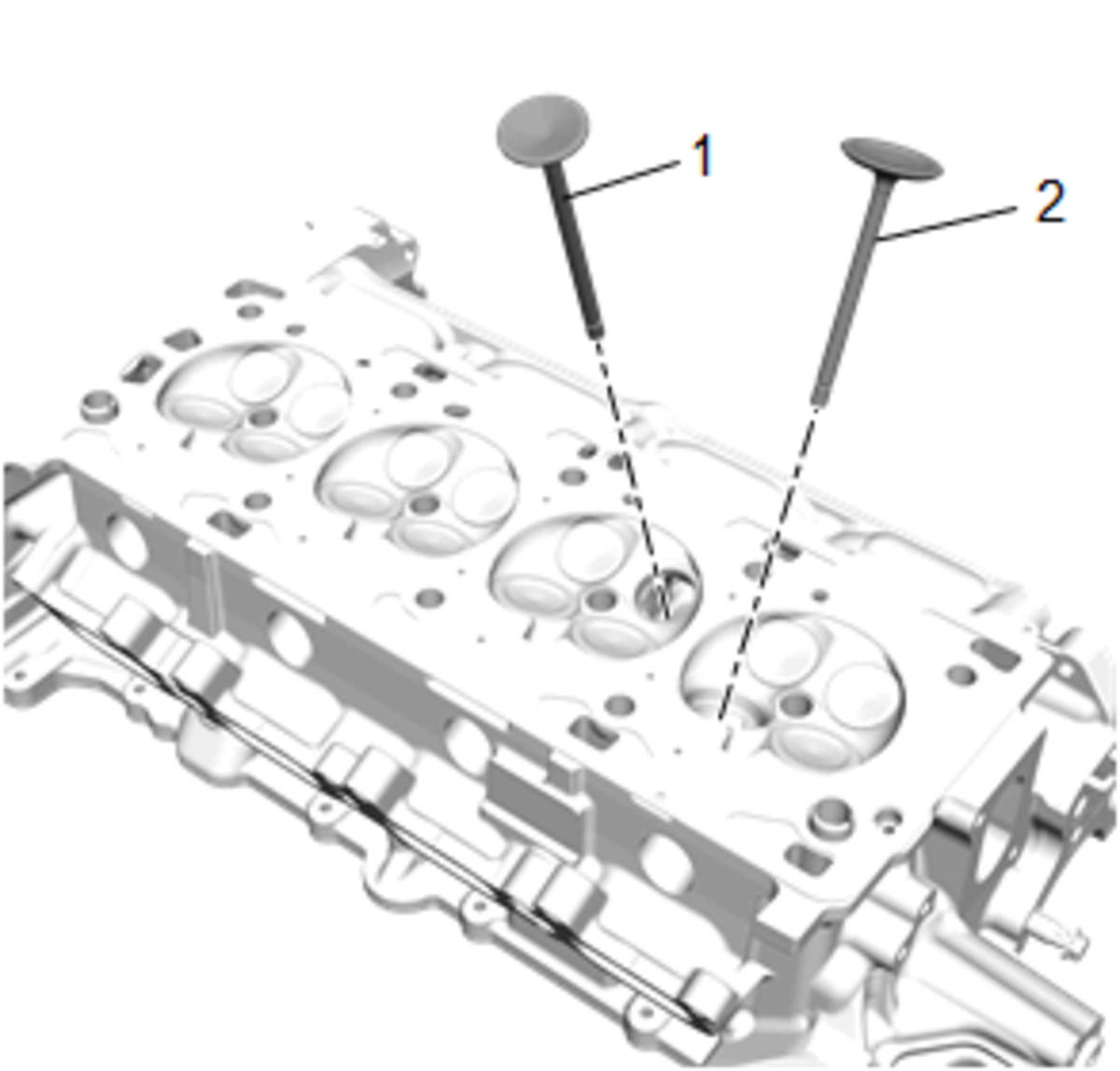 1
2