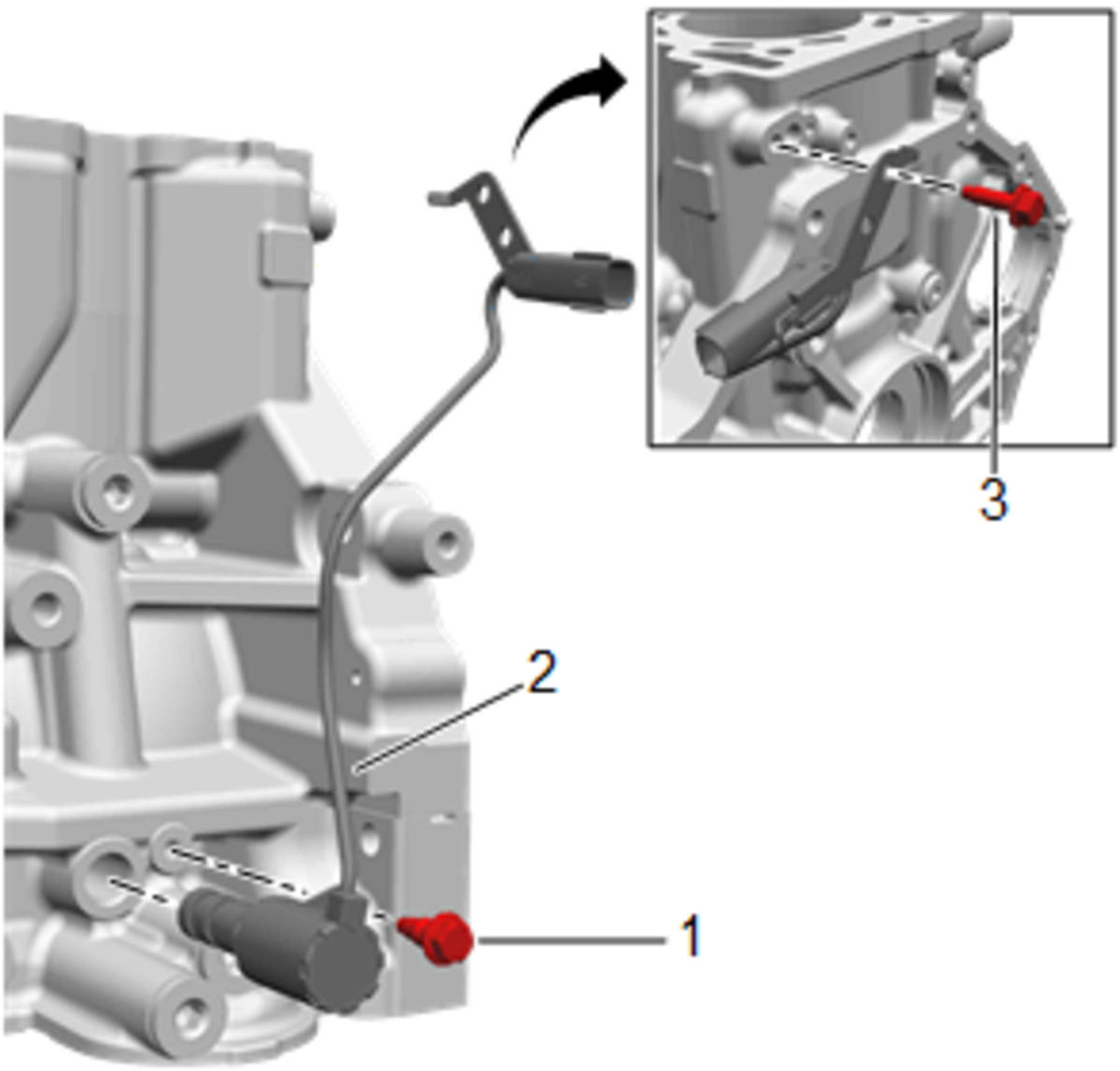 3
2
1