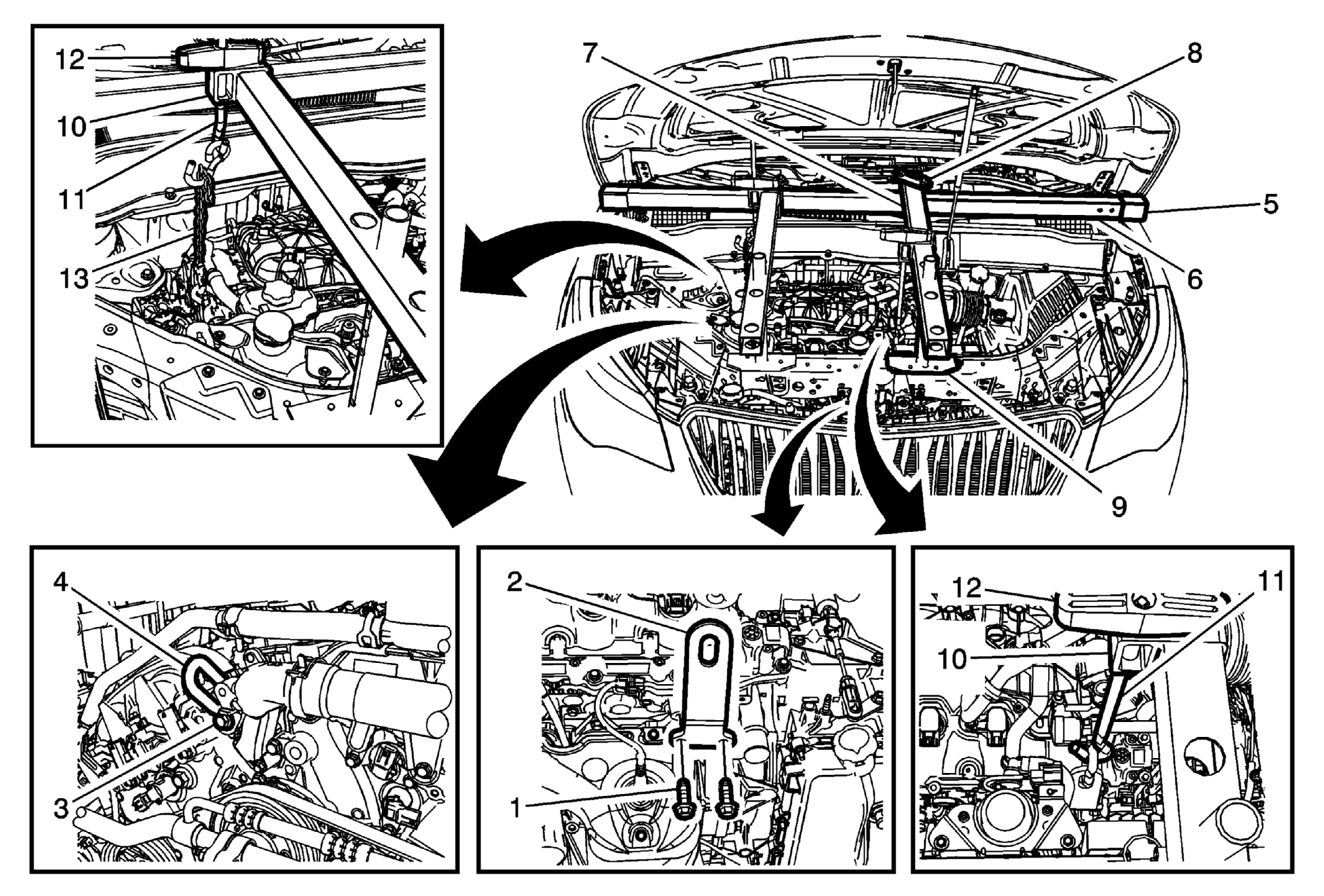 12
10
11
13
7
8
5
6
9
4
3
2
1
12
11
10