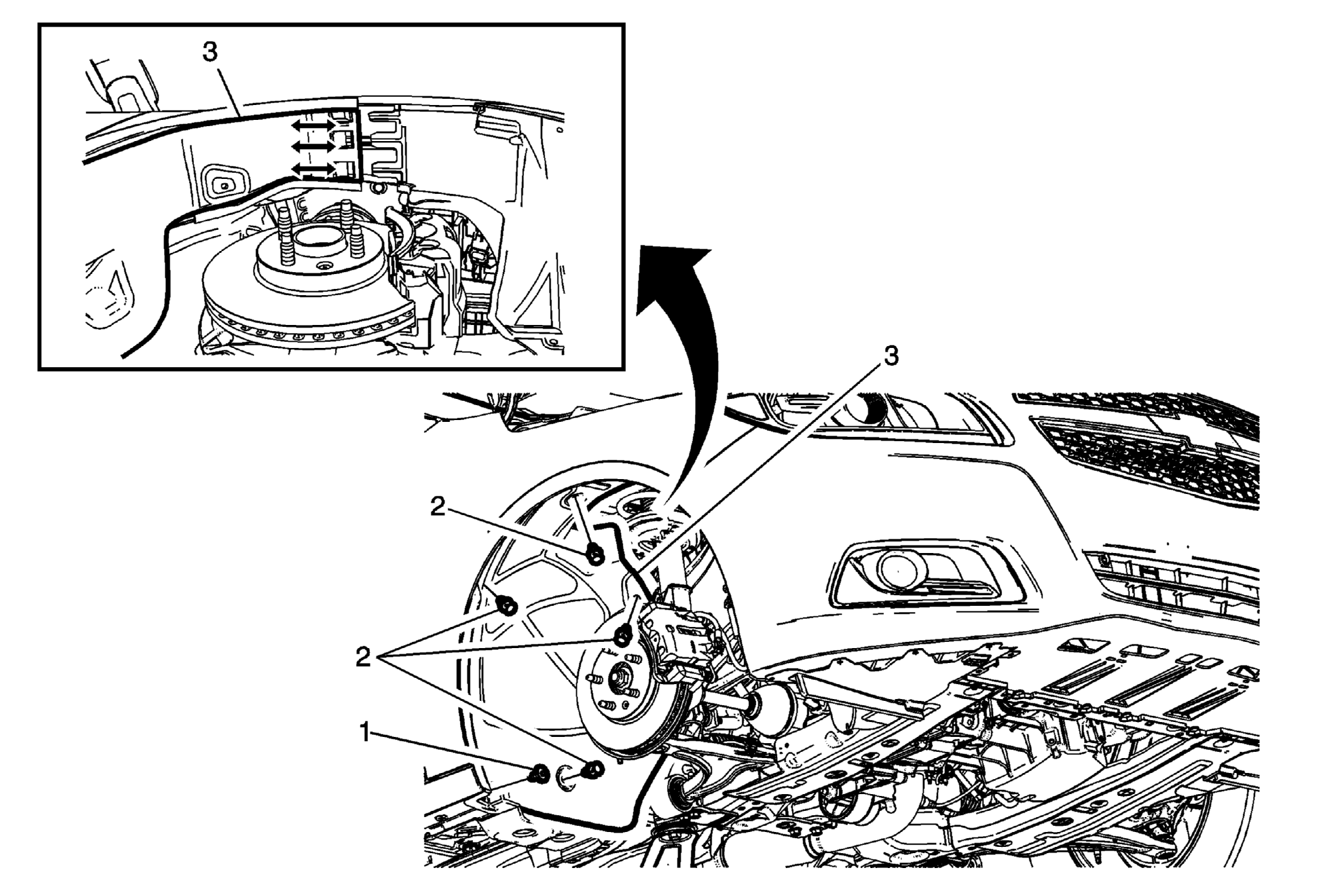 3
3
2
2
1