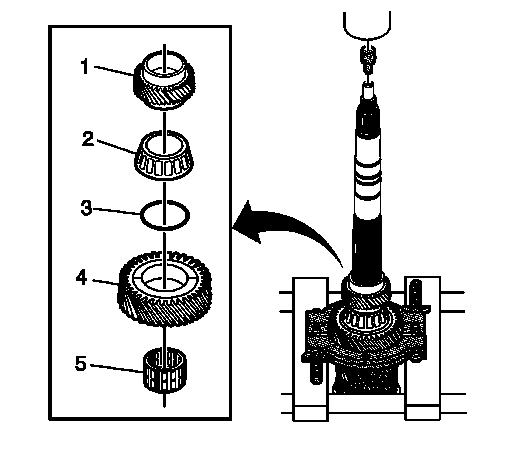 1
2
3
4
5