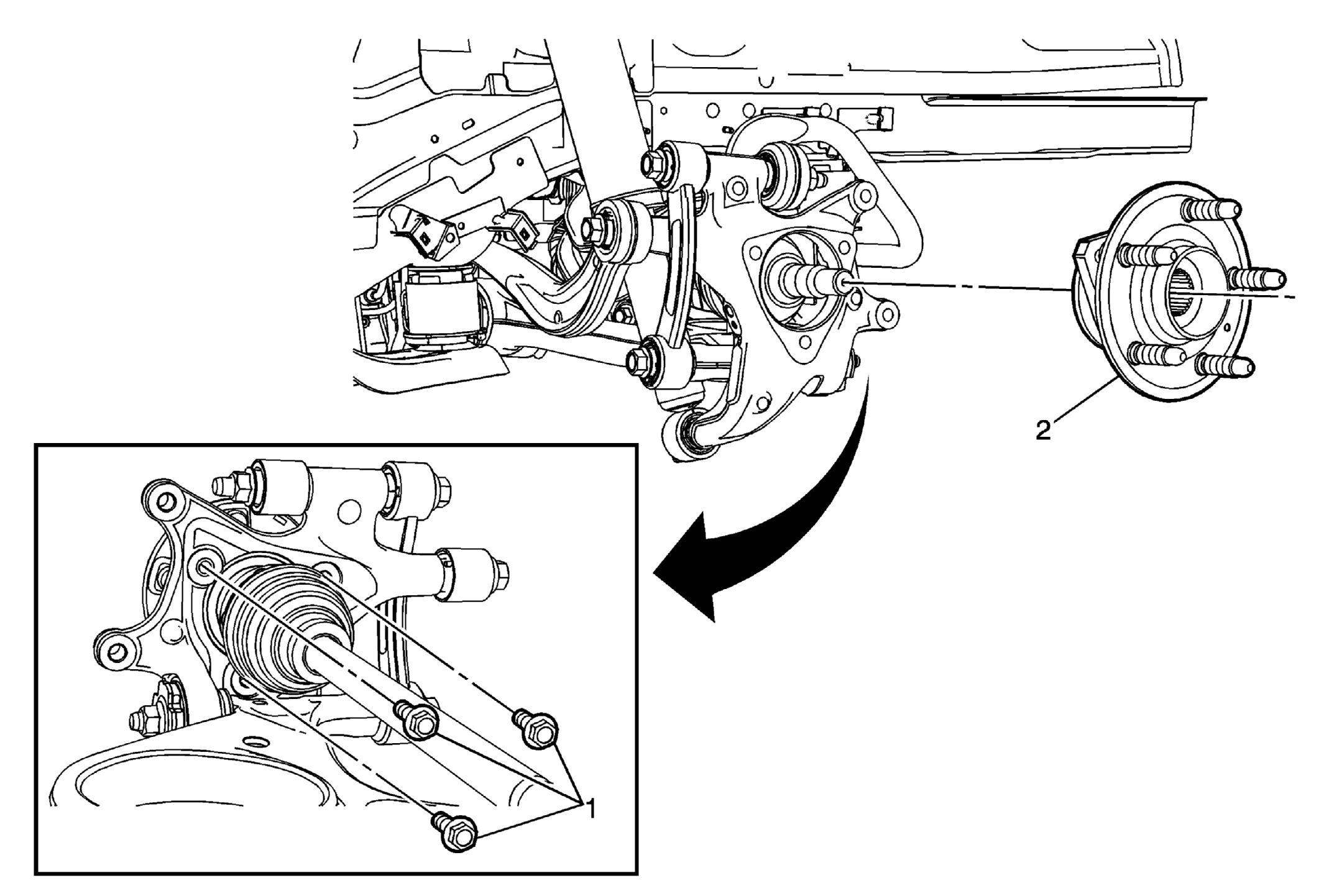 2

1