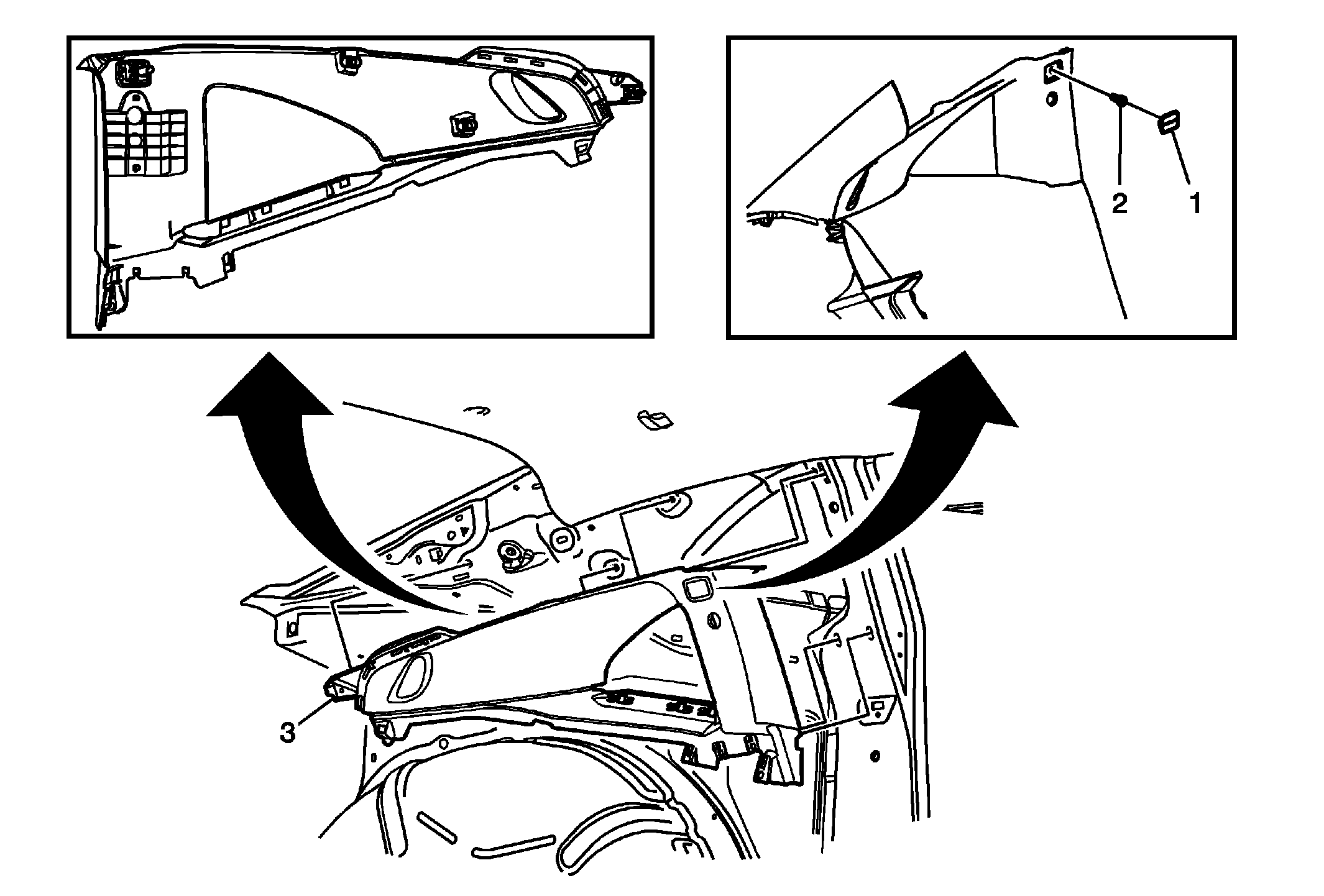 2
1
3