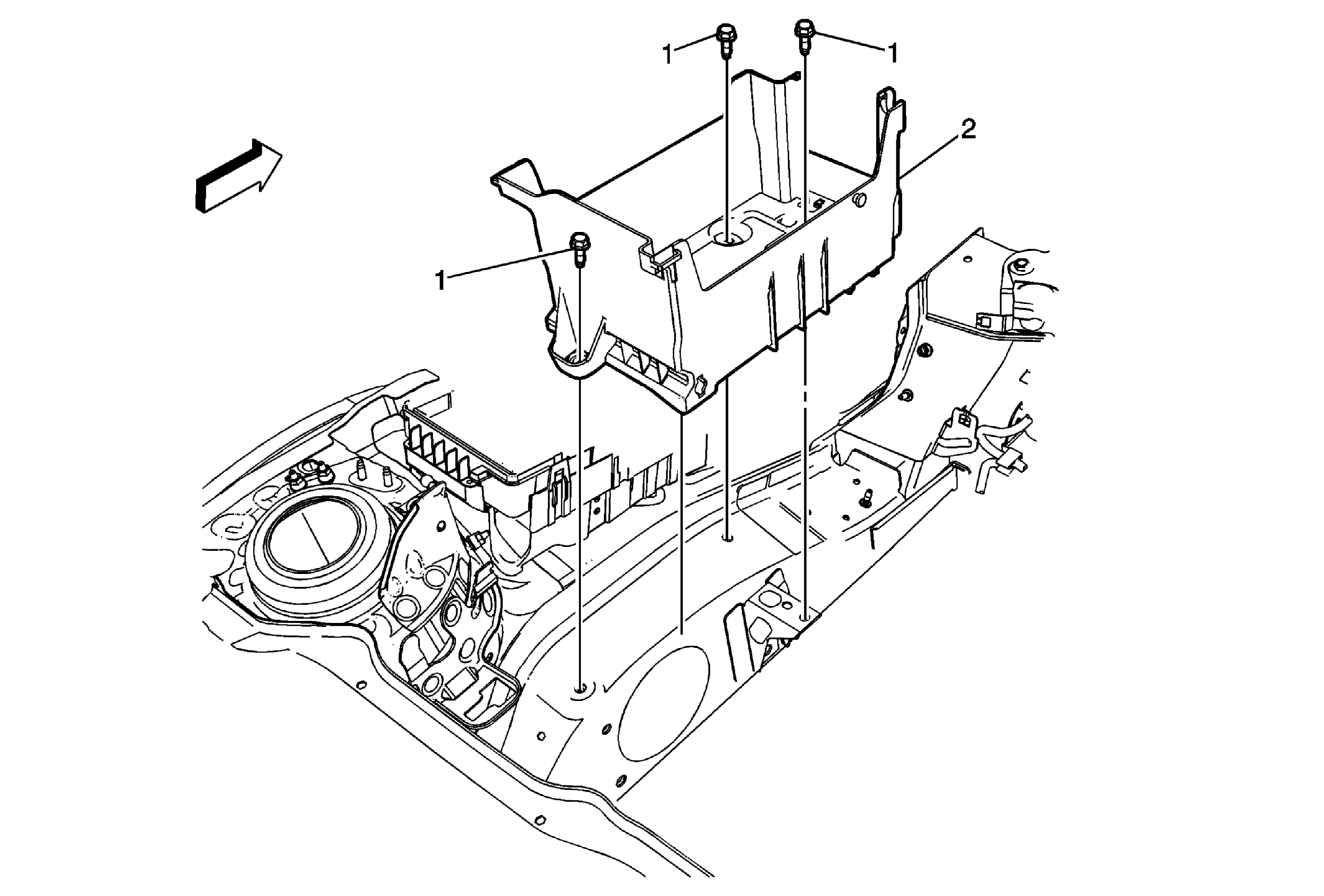 1
1
2
1