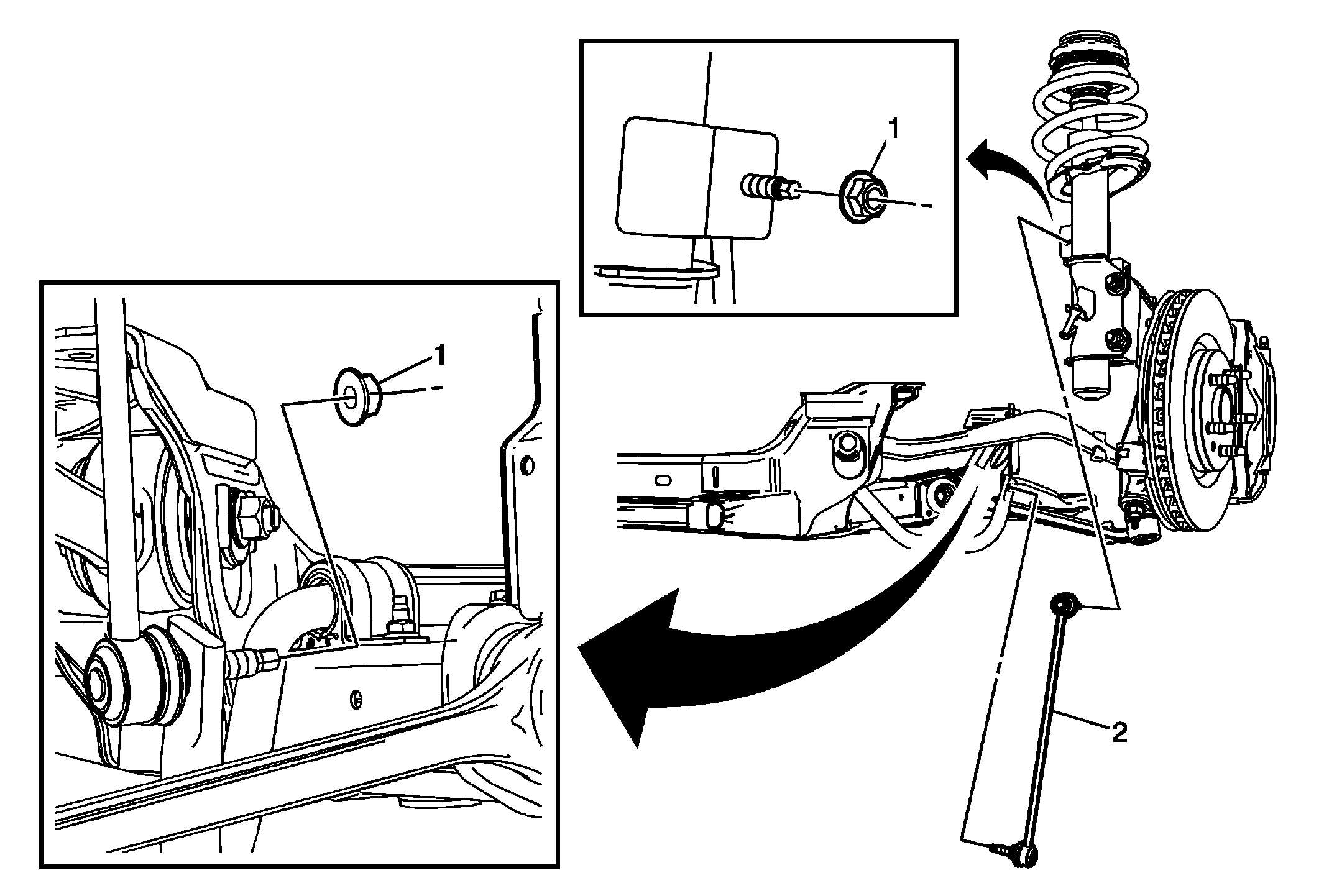 1

1

2