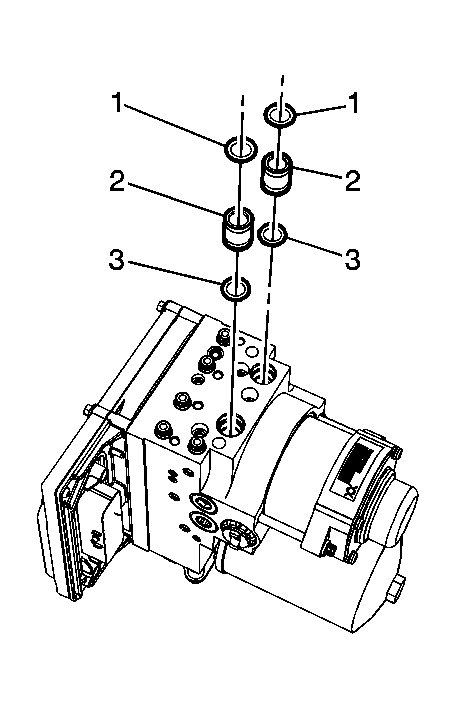 1
1
2
2
3
3