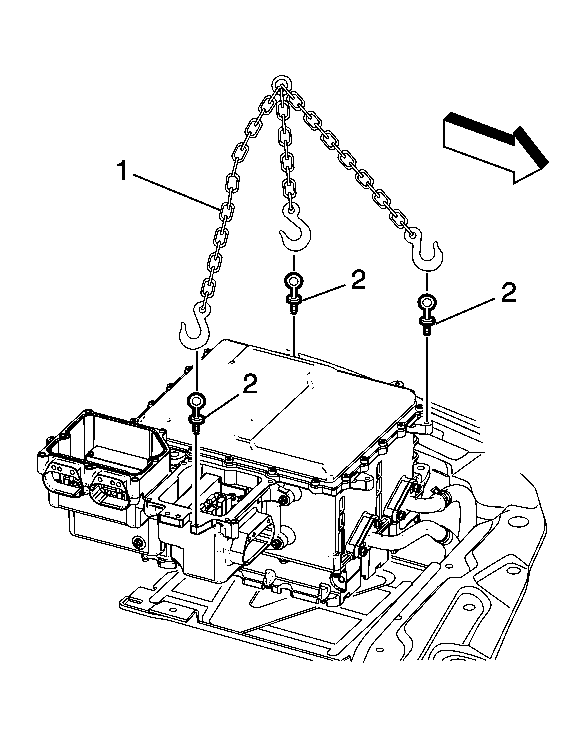 1
2
2
2