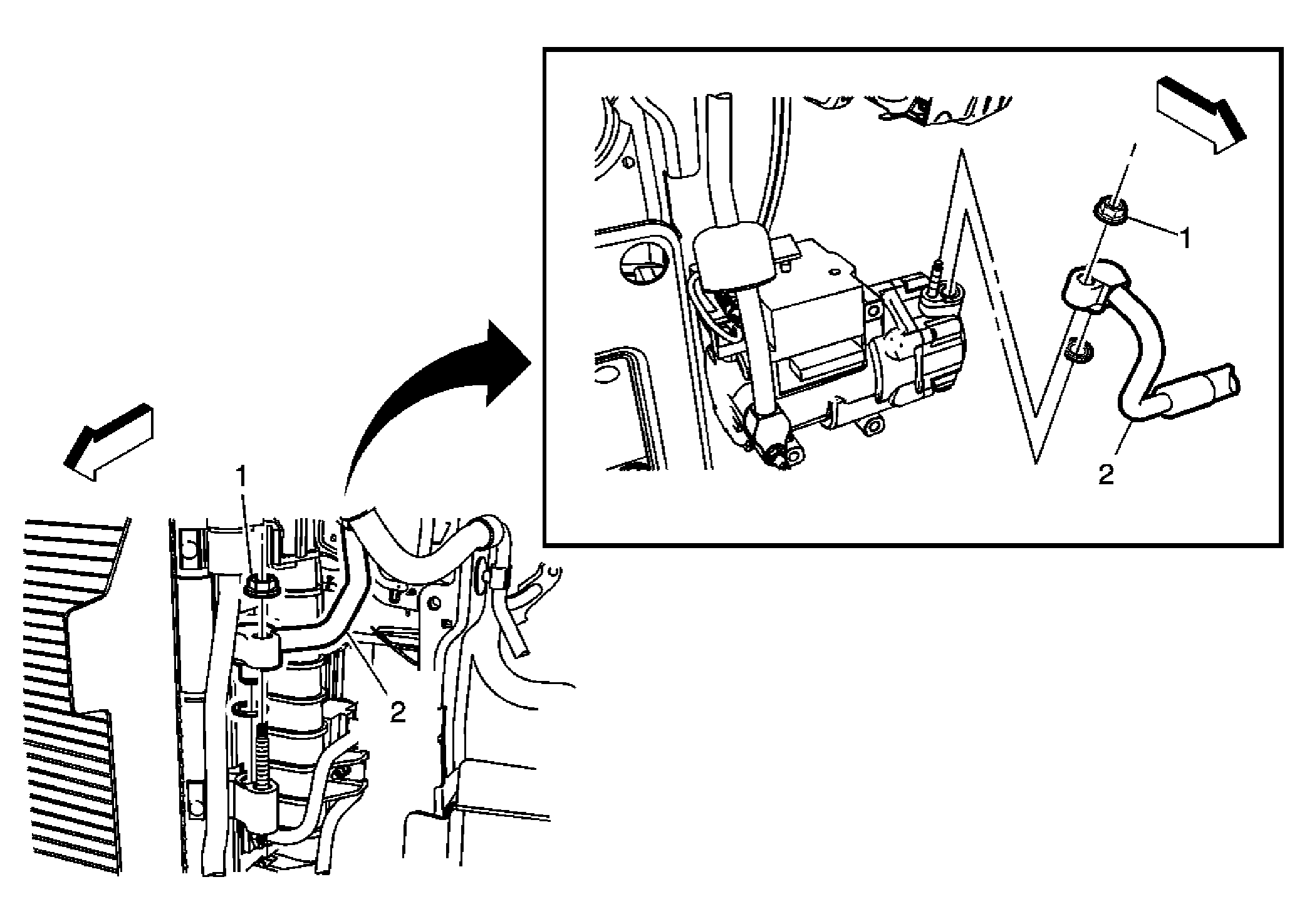 1
2
1
2