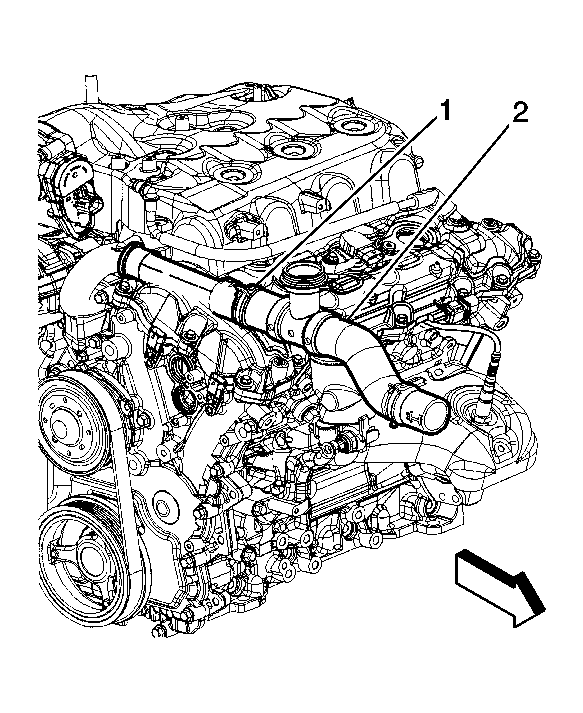 1
2