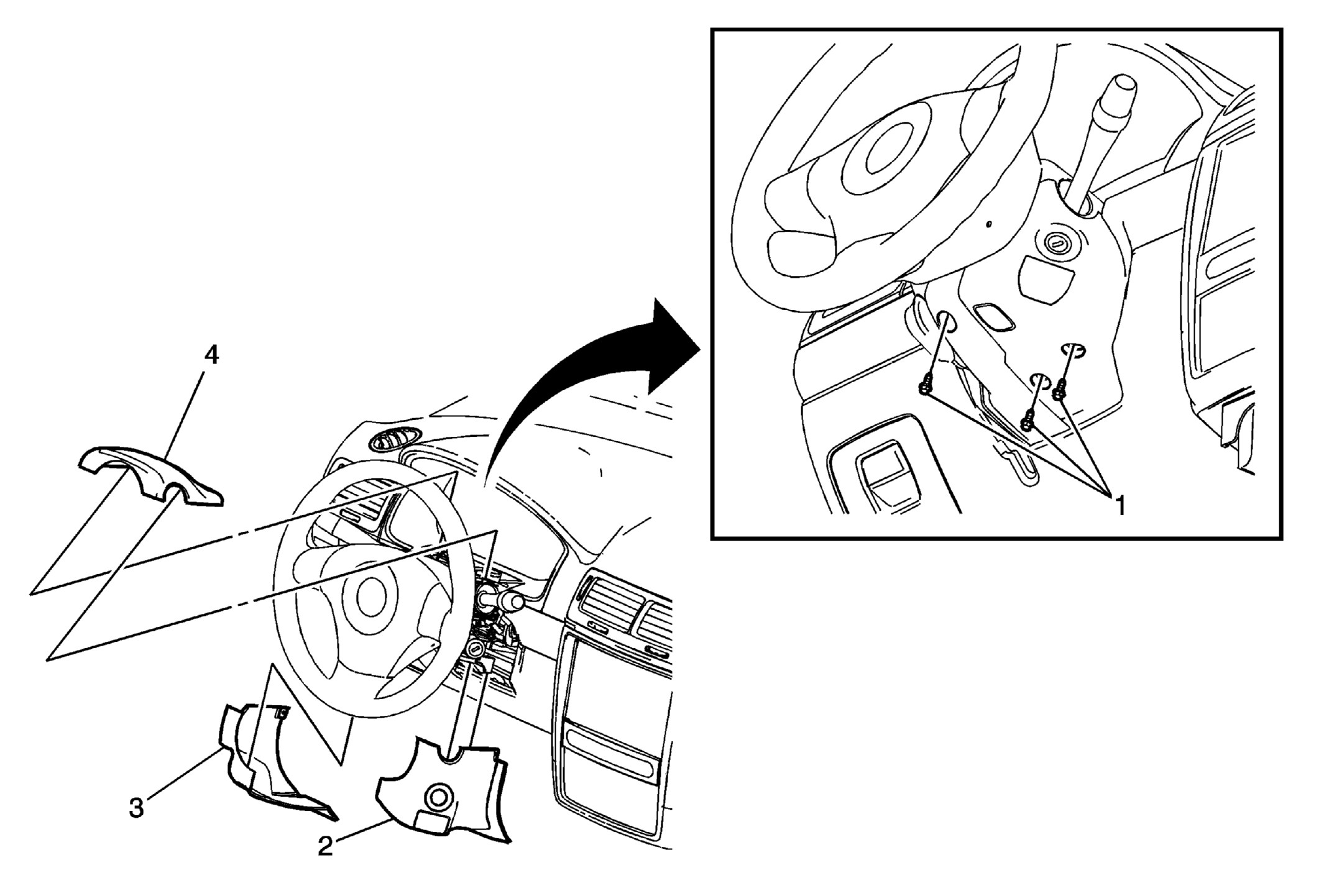 4
1
3
2