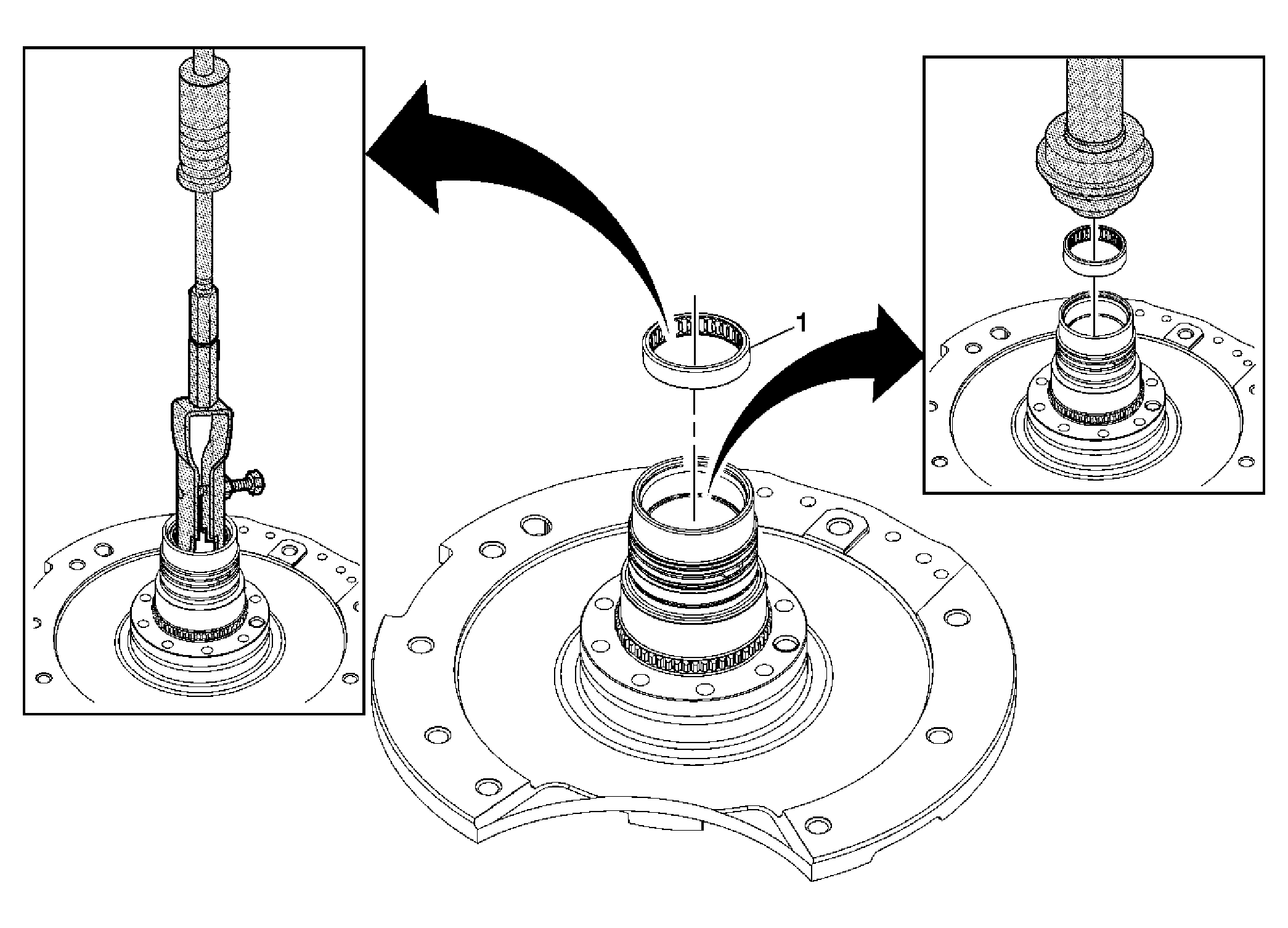 1