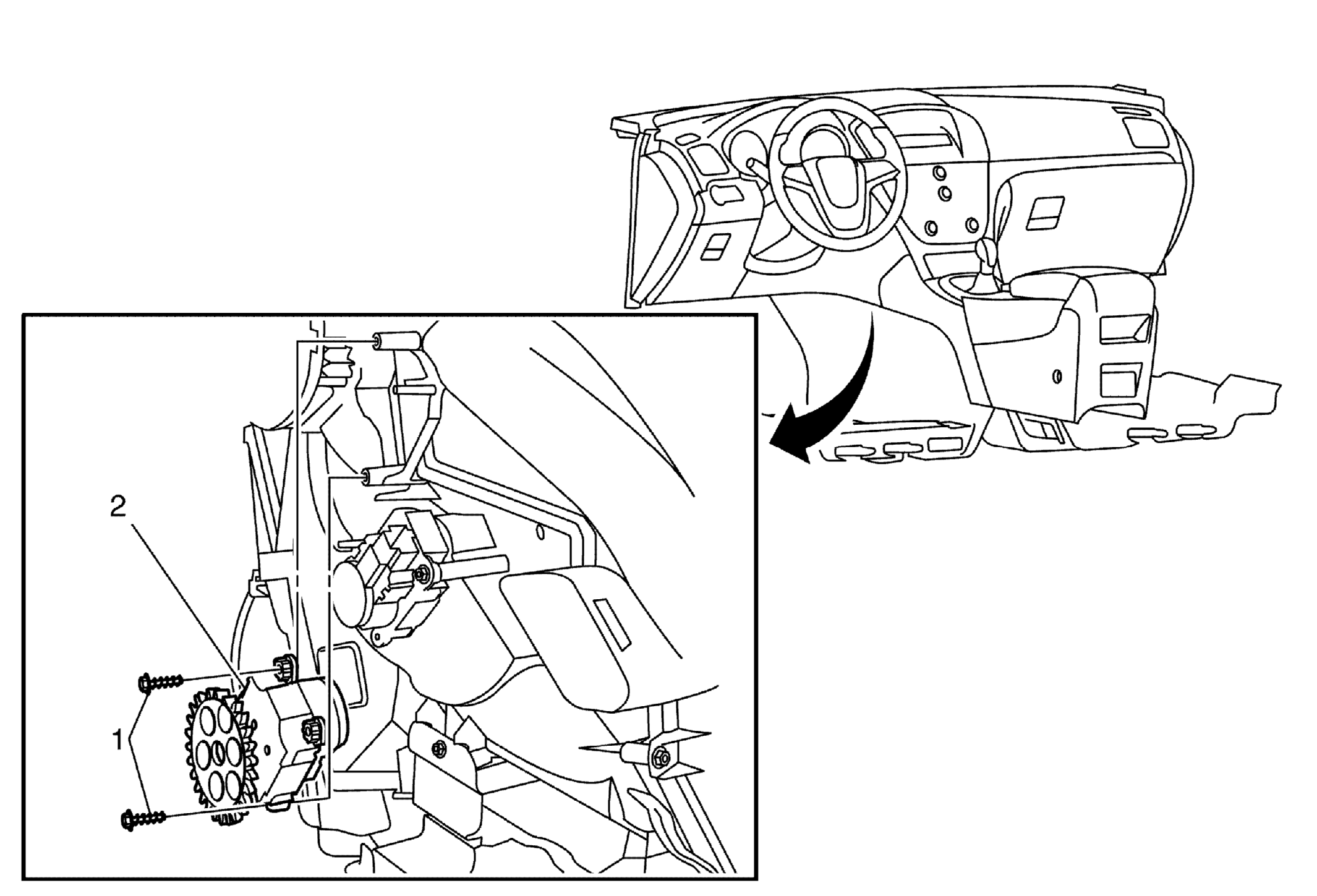 2
1