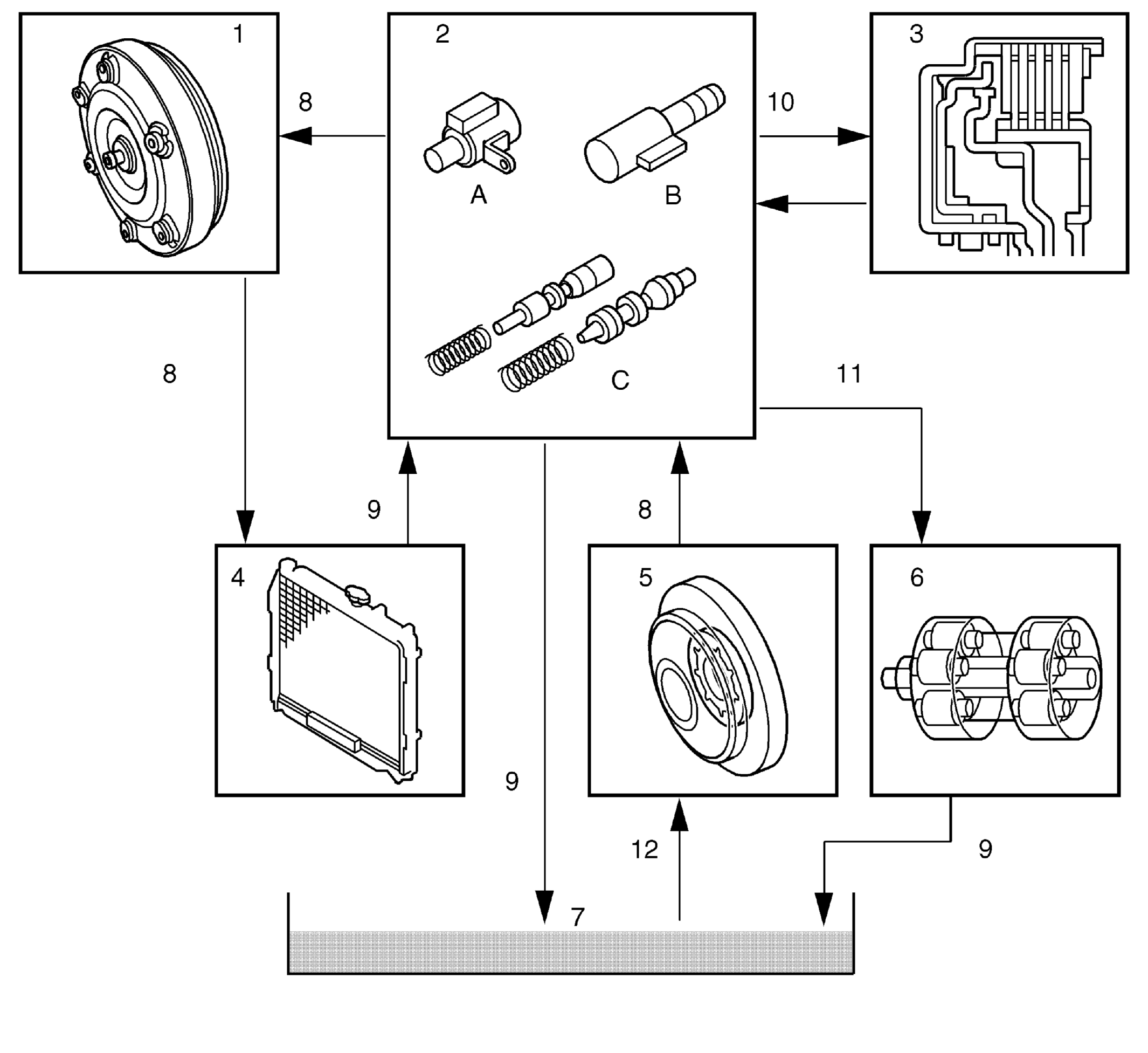 1

2

3

8

10

A

B

C

8

11

9

8

4

5

6

9

12

9

7