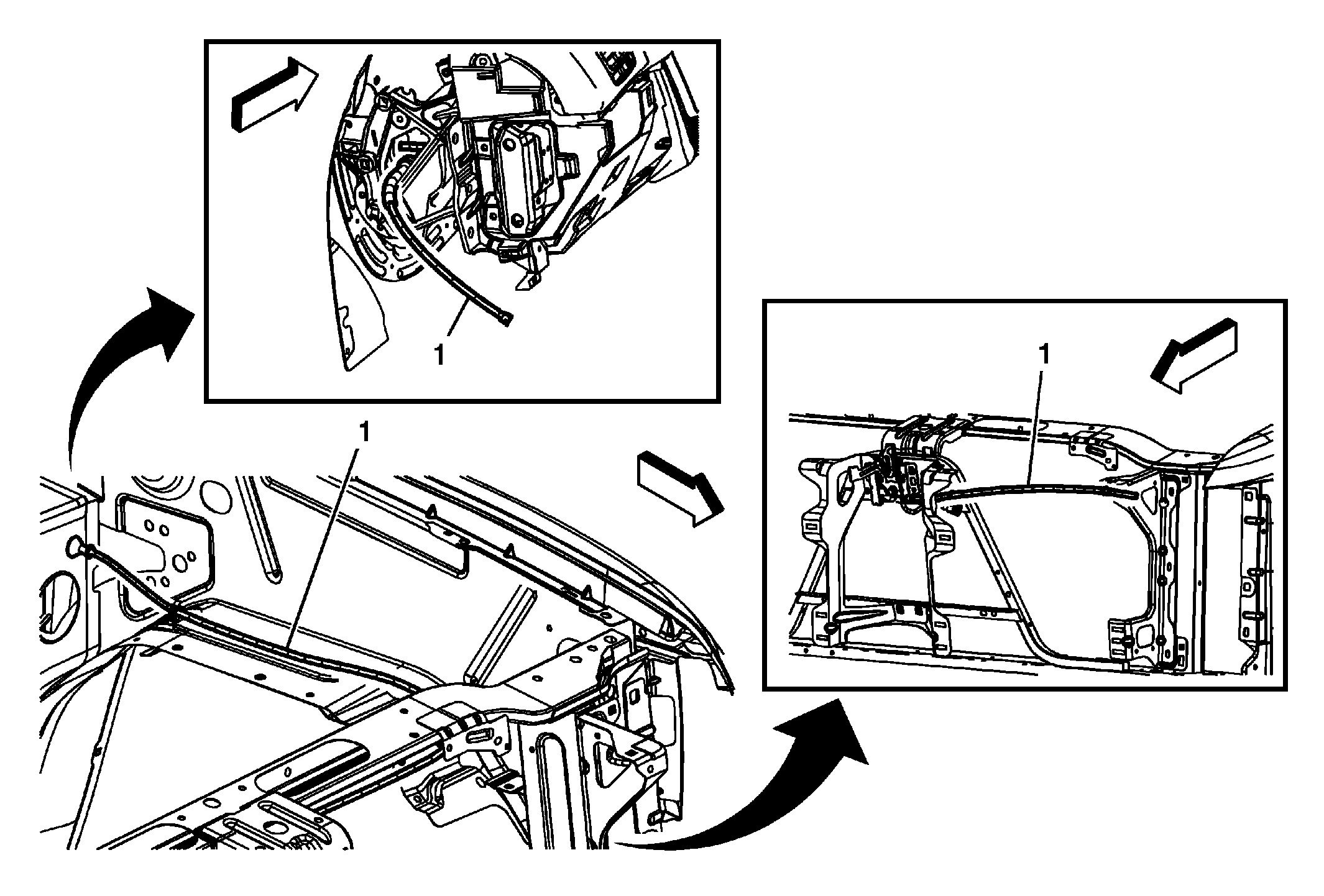 1

1

1