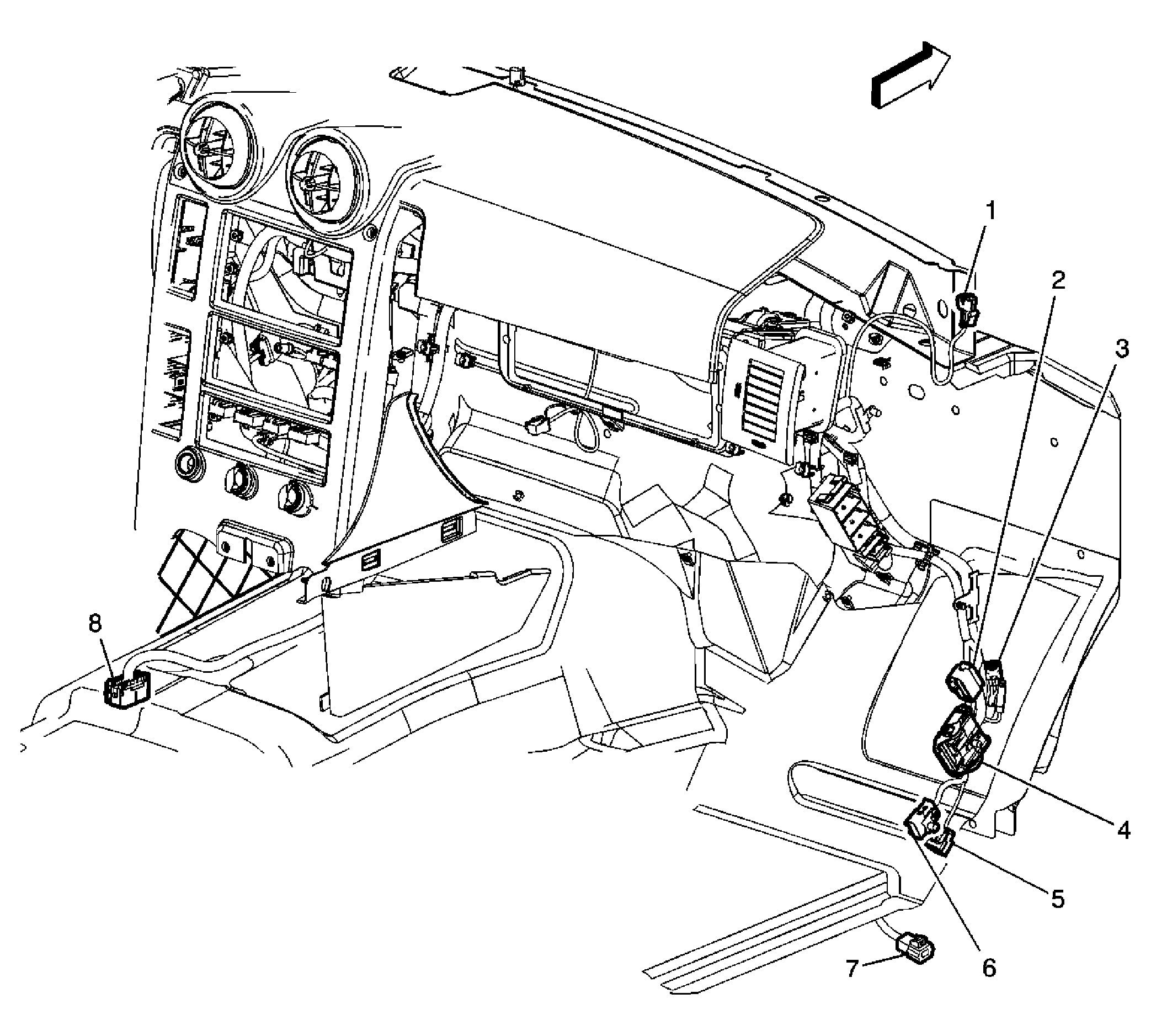 1
2
3
8
4
5
6
7