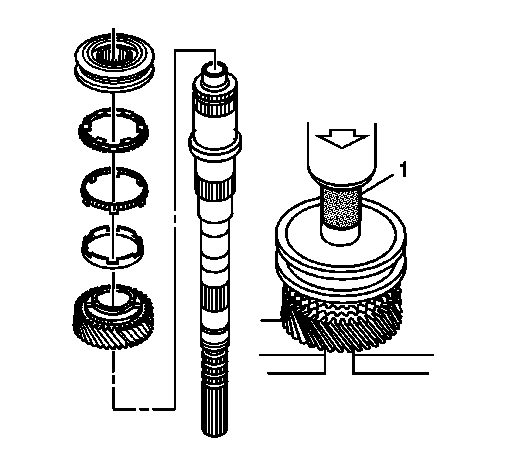 1