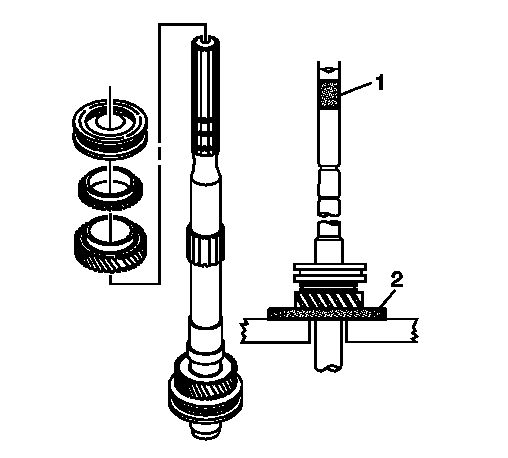 1
2