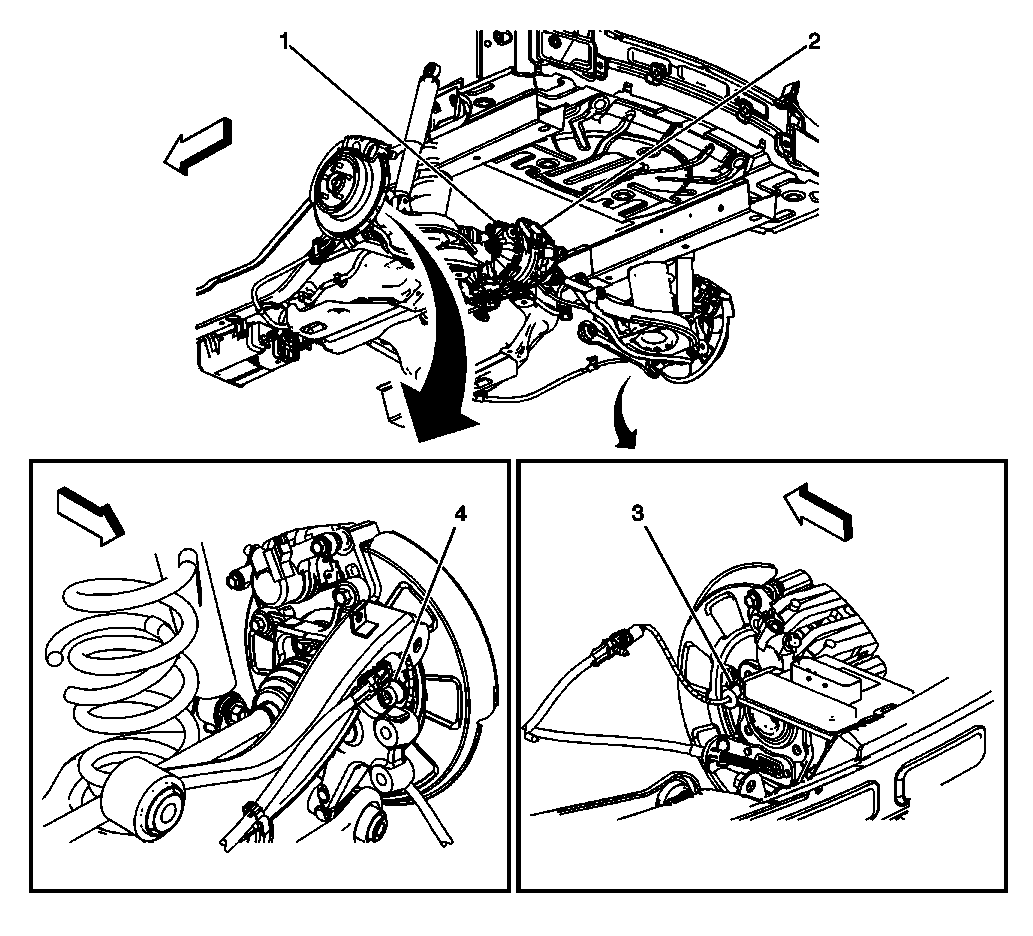 1
2
4
3